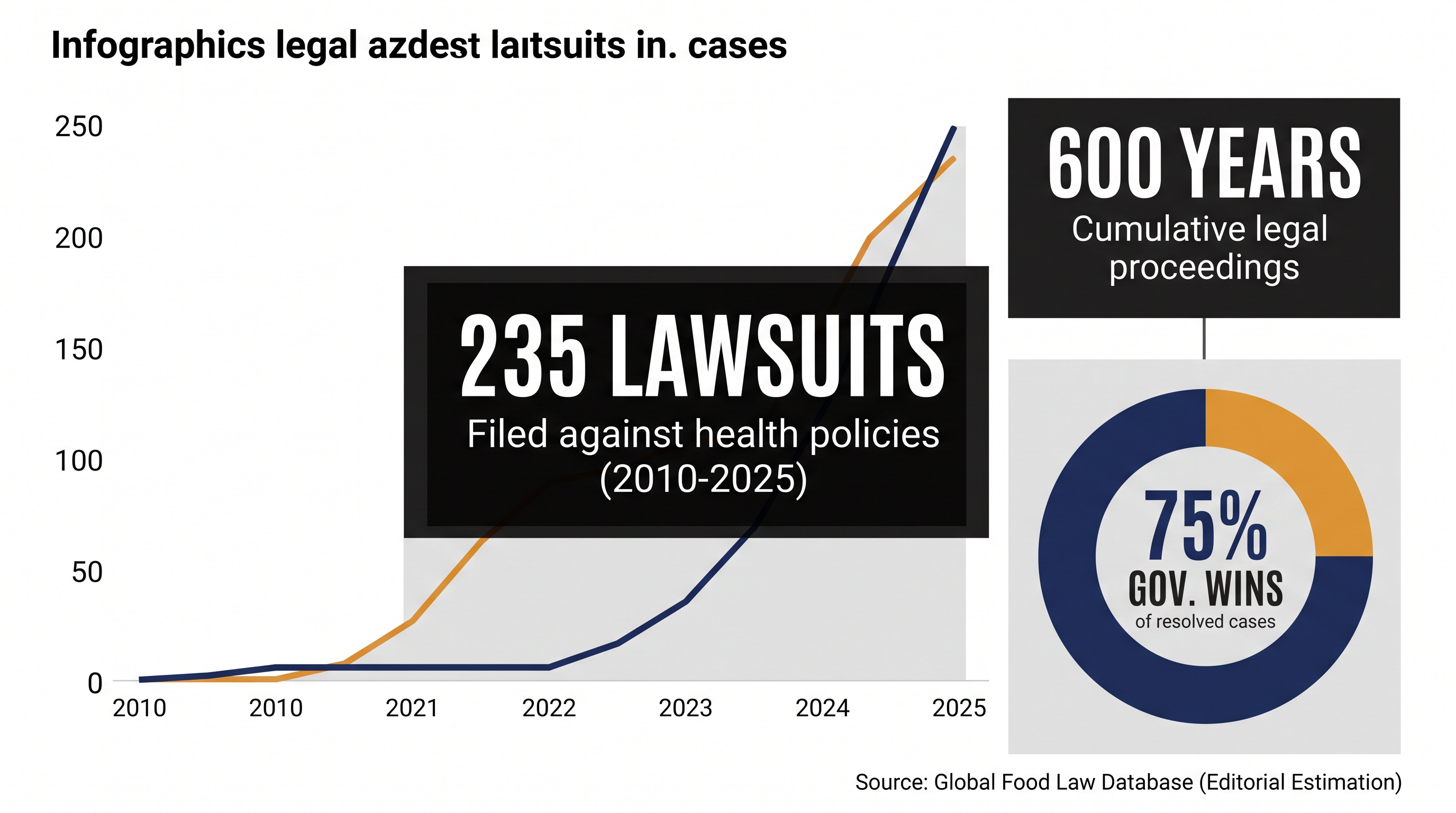 Infographics legal azdest laıtsuits in. cases

250
200
150
100
50
0

2010 2010 2021 2022 2023 2024 2025

235 LAWSUITS
Filed against health policies (2010-2025)

600 YEARS
Cumulative legal proceedings

75%
GOV. WINS
of resolved cases

Source: Global Food Law Database (Editorial Estimation)