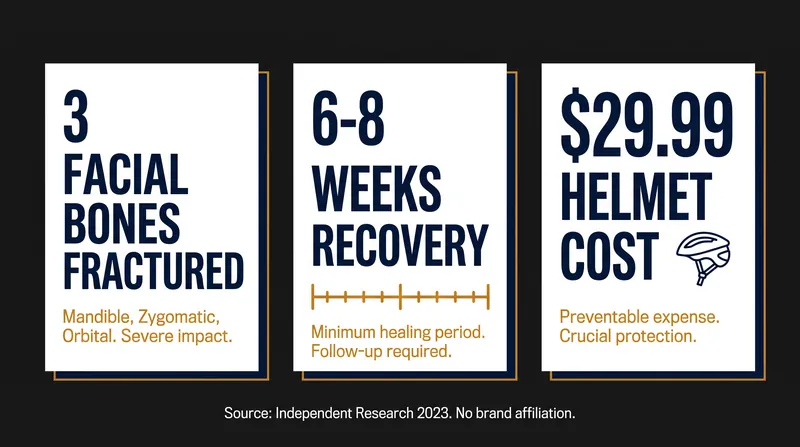 3
FACIAL
BONES
FRACTURED

Mandible, Zygomatic, Orbital. Severe impact.

6-8
WEEKS
RECOVERY

Minimum healing period. Follow-up required.

$29.99
HELMET
COST

Preventable expense. Crucial protection.

Source: Independent Research 2023. No brand affiliation.