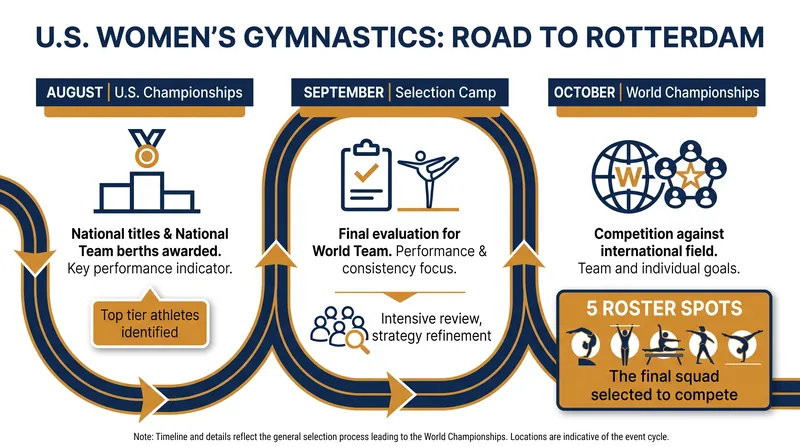 U.S. WOMEN'S GYMNASTICS: ROAD TO ROTTERDAM

AUGUST | U.S. Championships

National titles & National Team berths awarded. Key performance indicator.

Top tier athletes identified

SEPTEMBER | Selection Camp

Final evaluation for World Team. Performance & consistency focus.

Intensive review, strategy refinement

OCTOBER | World Championships

W

Competition against international field. Team and individual goals.

5 ROSTER SPOTS

The final squad selected to compete

Note: Timeline and details reflect the general selection process leading to the World Championships. Locations are indicative of the event cycle.