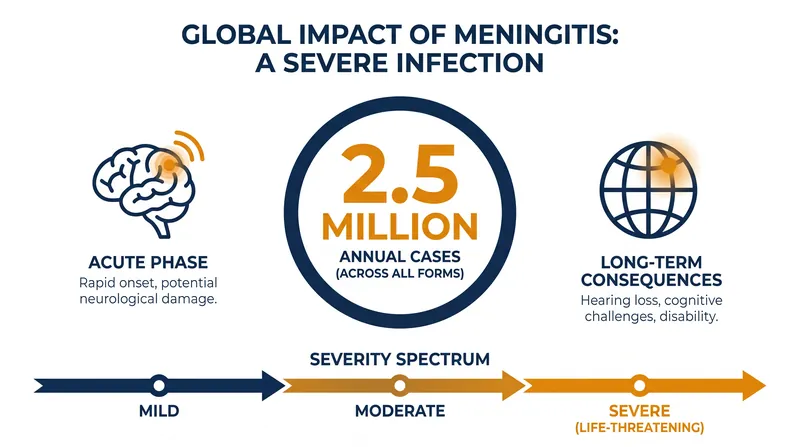 GLOBAL IMPACT OF MENINGITIS: A SEVERE INFECTION

ACUTE PHASE
Rapid onset, potential neurological damage.

2.5 MILLION
ANNUAL CASES
(ACROSS ALL FORMS)

LONG-TERM CONSEQUENCES
Hearing loss, cognitive challenges, disability.

SEVERITY SPECTRUM

MILD

MODERATE

SEVERE
(LIFE-THREATENING)