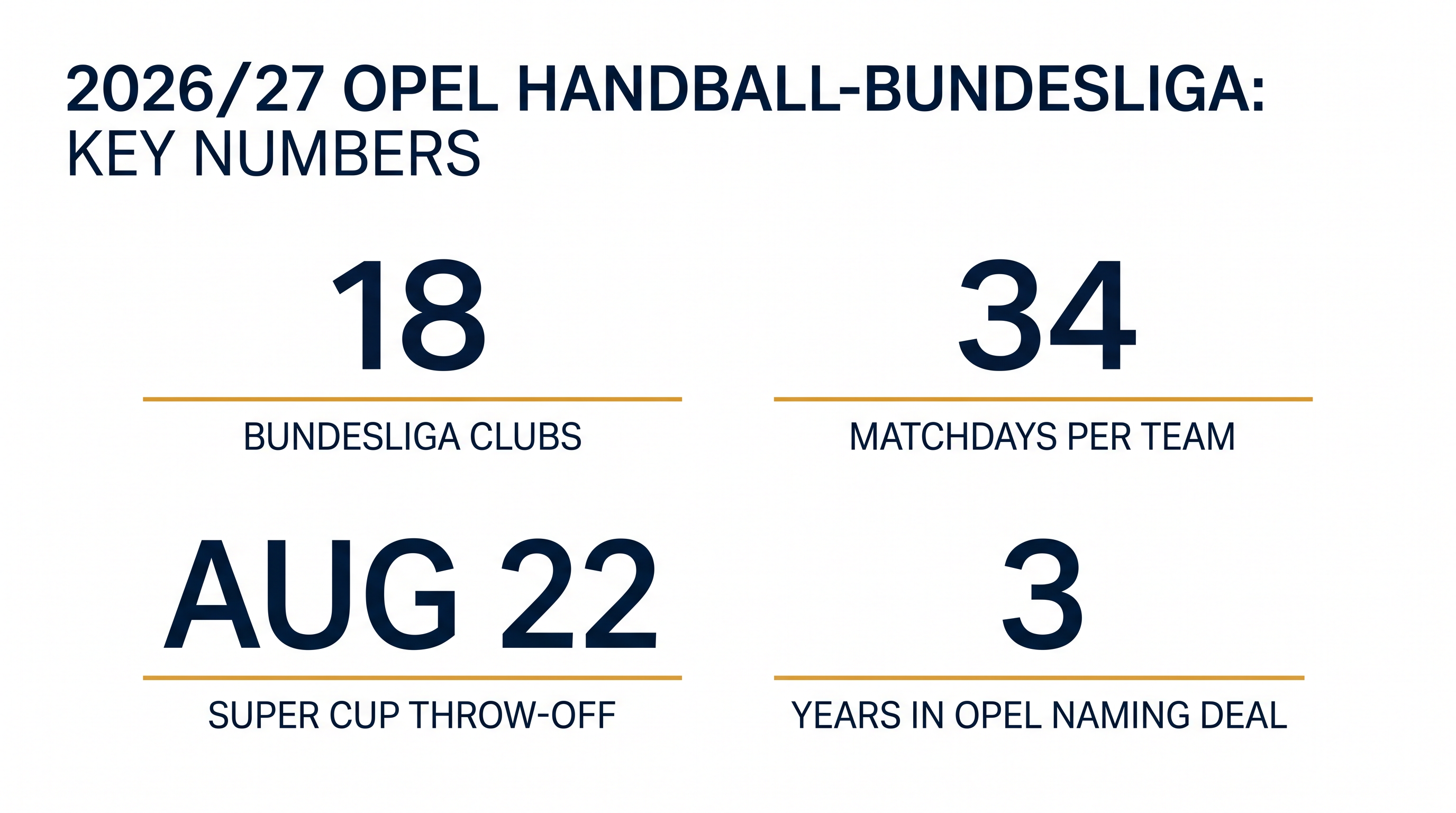 2026/27 OPEL HANDBALL-BUNDESLIGA:
KEY NUMBERS

18

BUNDESLIGA CLUBS

34

MATCHDAYS PER TEAM

AUG 22

SUPER CUP THROW-OFF

3

YEARS IN OPEL NAMING DEAL