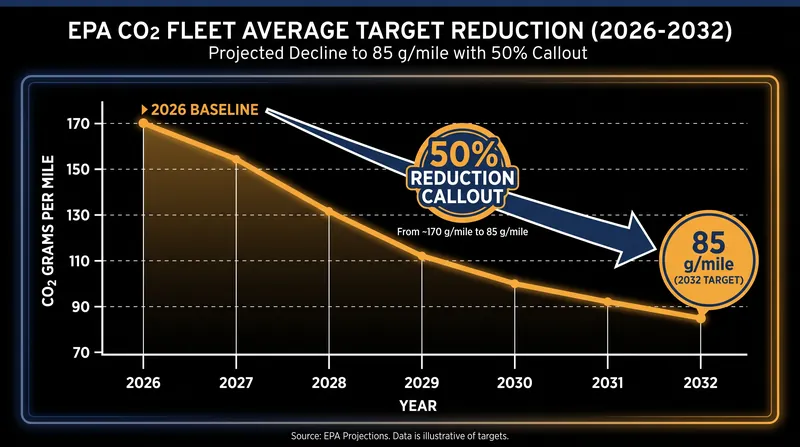 EPA $CO_2$ FLEET AVERAGE TARGET REDUCTION (2026-2032)
Projected Decline to 85 g/mile with 50% Callout

2026 BASELINE

50% REDUCTION CALLOUT

From ~170 g/mile to 85 g/mile

85 g/mile (2032 TARGET)

$CO_2$ GRAMS PER MILE

170
150
130
110
90
70

2026
2027
2028
2029
2030
2031
2032

YEAR

Source: EPA Projections. Data is illustrative of targets.