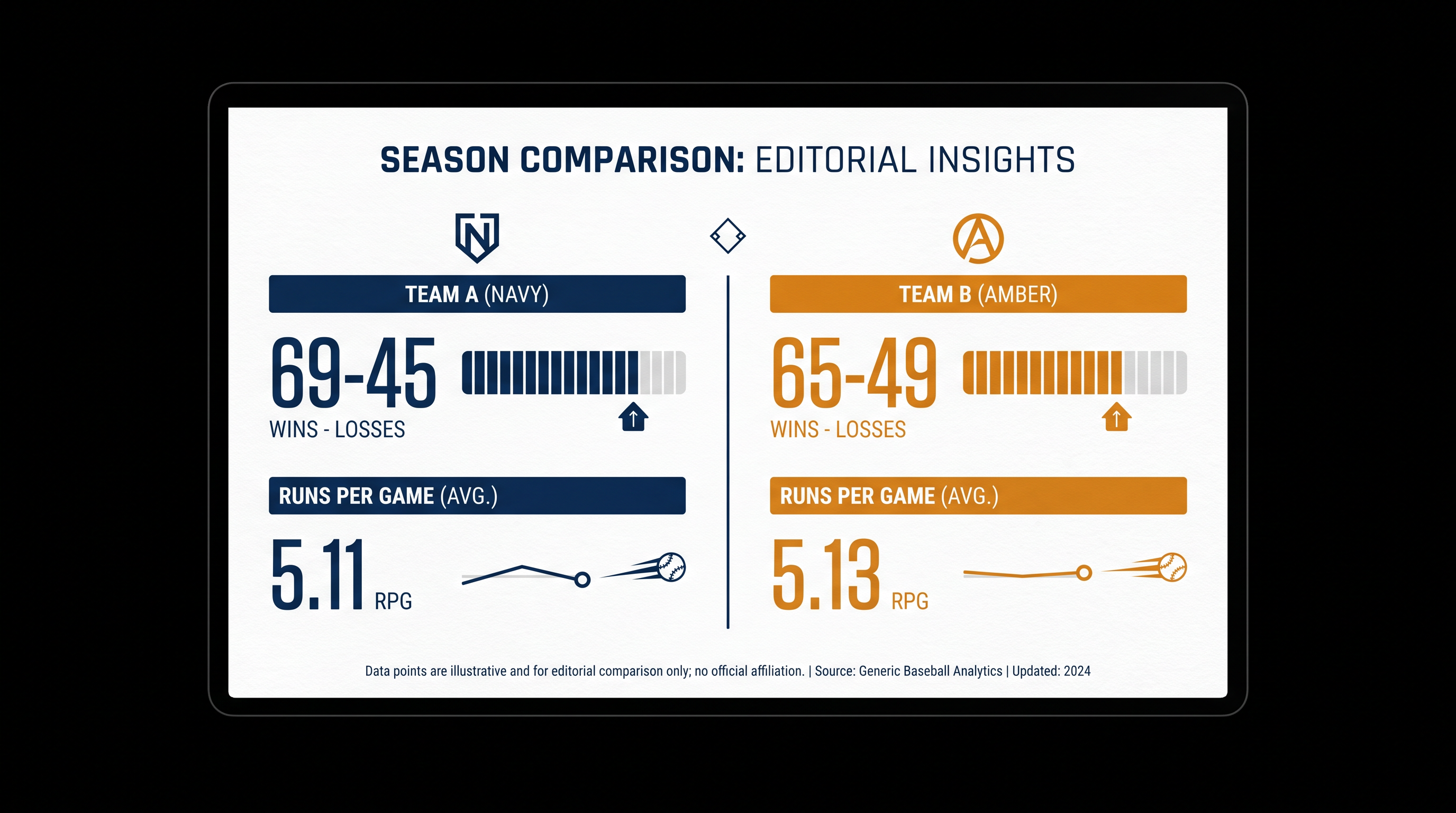 SEASON COMPARISON: EDITORIAL INSIGHTS

N

TEAM A (NAVY)

69-45
WINS - LOSSES

RUNS PER GAME (AVG.)

5.11 RPG

A

TEAM B (AMBER)

65-49
WINS - LOSSES

RUNS PER GAME (AVG.)

5.13 RPG

Data points are illustrative and for editorial comparison only; no official affiliation. | Source: Generic Baseball Analytics | Updated: 2024