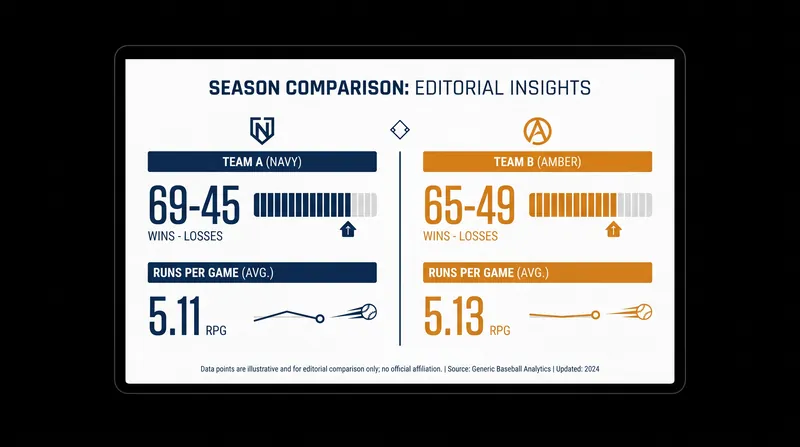 SEASON COMPARISON: EDITORIAL INSIGHTS

N

TEAM A (NAVY)

69-45
WINS - LOSSES

RUNS PER GAME (AVG.)

5.11 RPG

A

TEAM B (AMBER)

65-49
WINS - LOSSES

RUNS PER GAME (AVG.)

5.13 RPG

Data points are illustrative and for editorial comparison only; no official affiliation. | Source: Generic Baseball Analytics | Updated: 2024