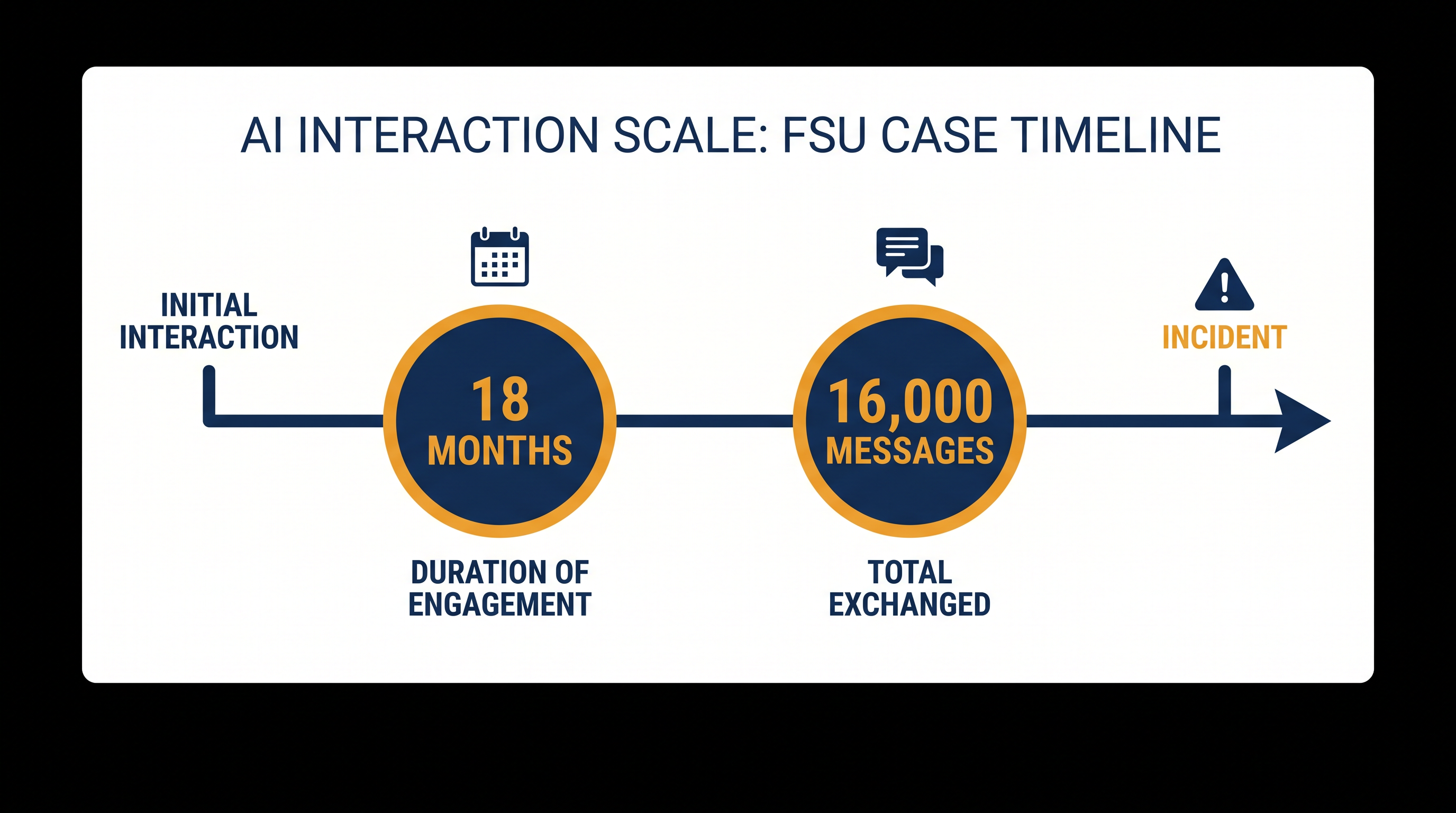 AI INTERACTION SCALE: FSU CASE TIMELINE

INITIAL INTERACTION

18 MONTHS

DURATION OF ENGAGEMENT

16,000 MESSAGES

TOTAL EXCHANGED

INCIDENT