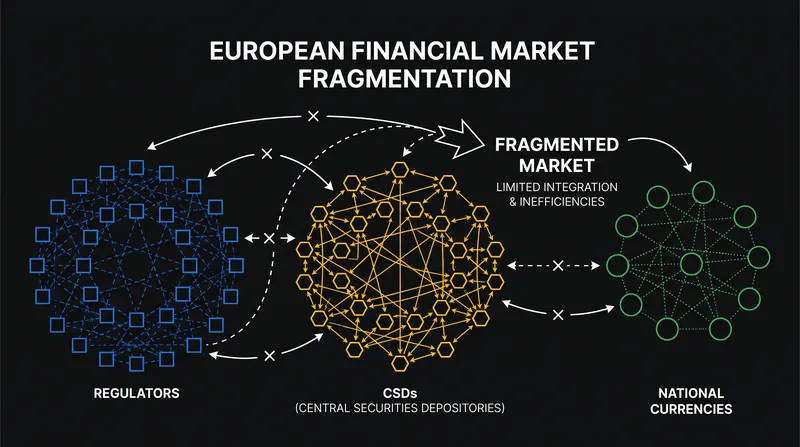 EUROPEAN FINANCIAL MARKET FRAGMENTATION

FRAGMENTED MARKET
LIMITED INTEGRATION & INEFFICIENCIES

REGULATORS

CSDs
(CENTRAL SECURITIES DEPOSITORIES)

NATIONAL CURRENCIES