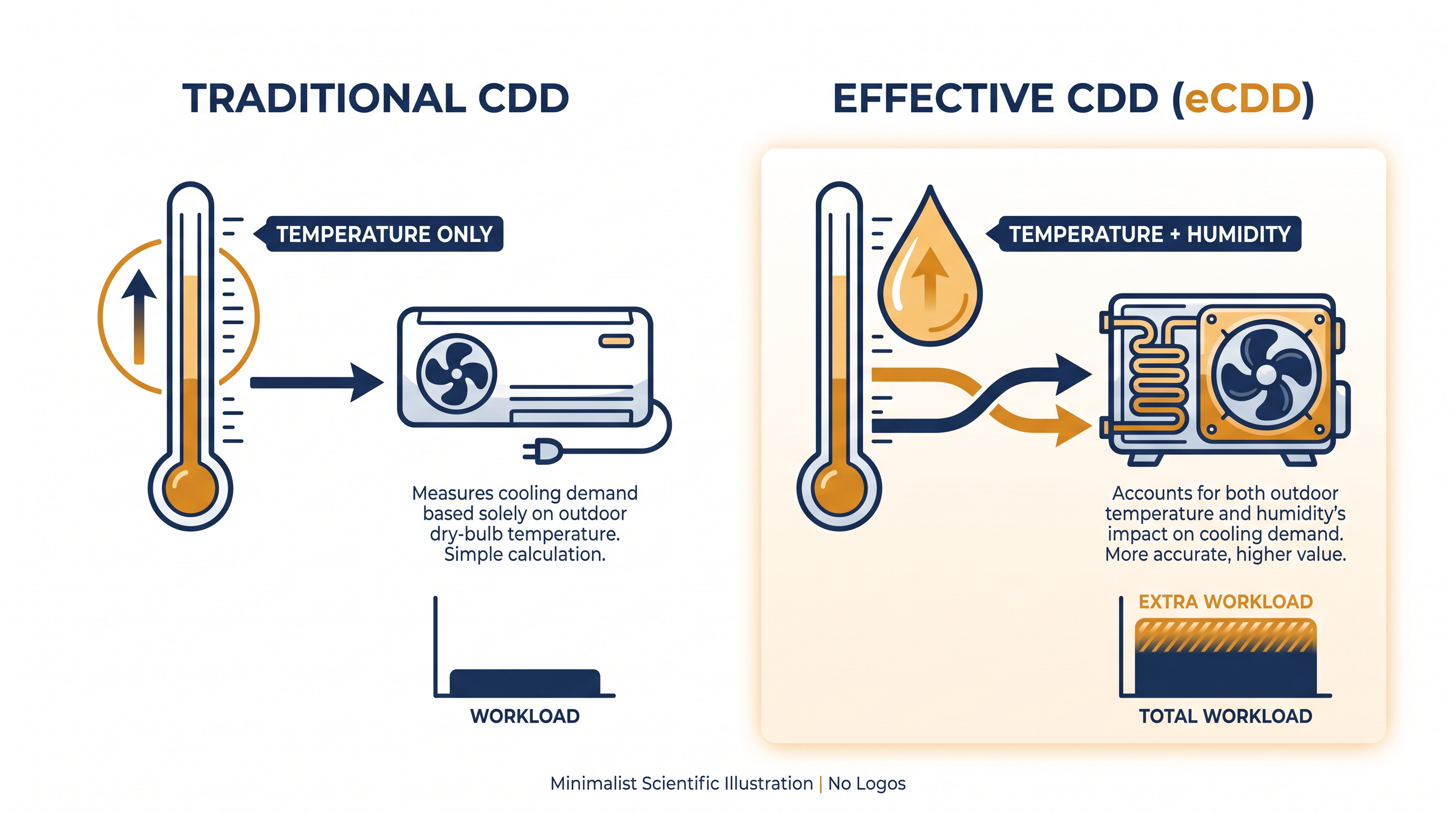 TRADITIONAL CDD

TEMPERATURE ONLY

Measures cooling demand based solely on outdoor dry-bulb temperature. Simple calculation.

WORKLOAD

EFFECTIVE CDD (eCDD)

TEMPERATURE + HUMIDITY

Accounts for both outdoor temperature and humidity's impact on cooling demand. More accurate, higher value.

EXTRA WORKLOAD

TOTAL WORKLOAD

Minimalist Scientific Illustration | No Logos