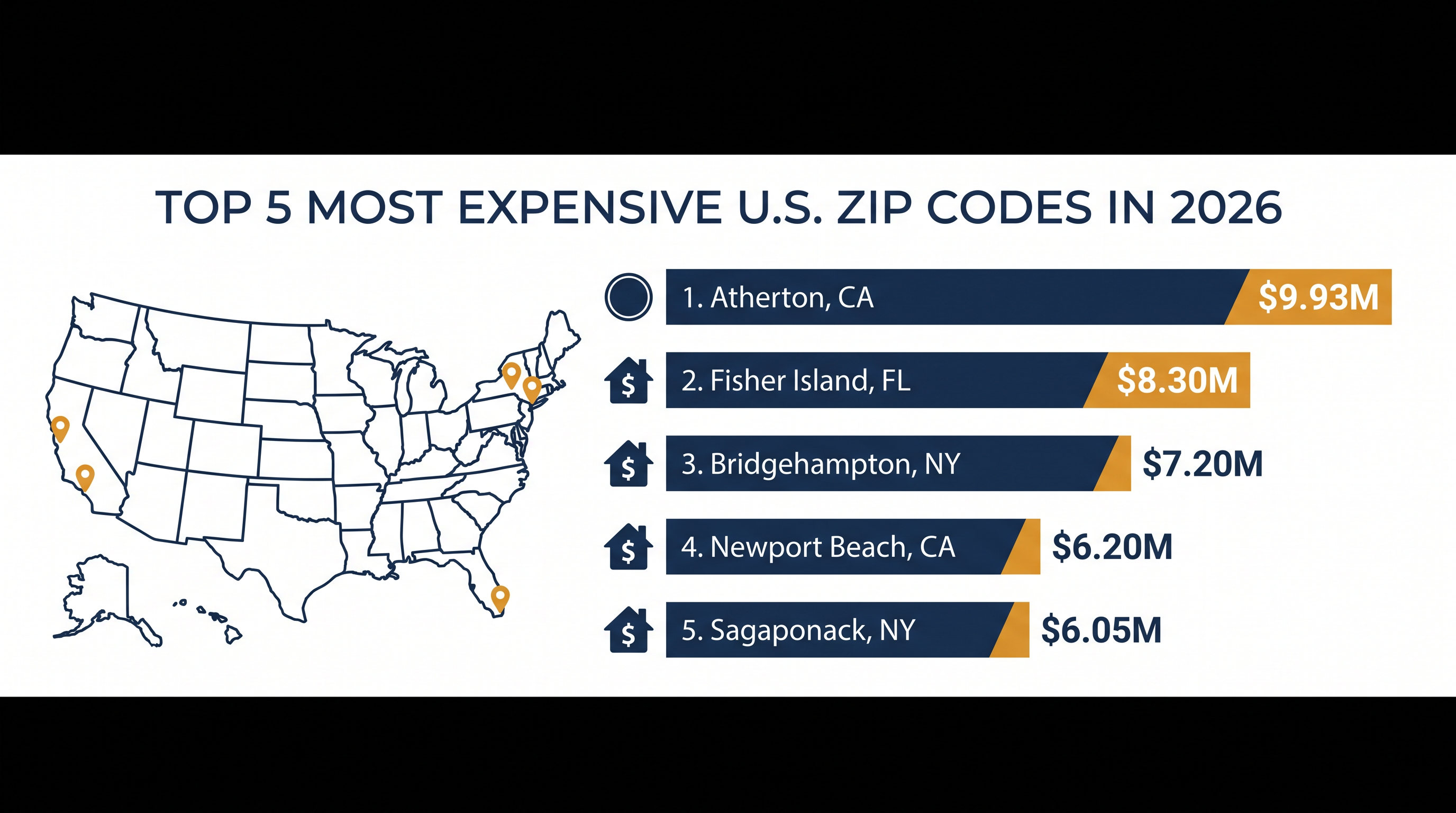 TOP 5 MOST EXPENSIVE U.S. ZIP CODES IN 2026

1. Atherton, CA $9.93M

$ 2. Fisher Island, FL $8.30M

$ 3. Bridgehampton, NY $7.20M

$ 4. Newport Beach, CA $6.20M

$ 5. Sagaponack, NY $6.05M