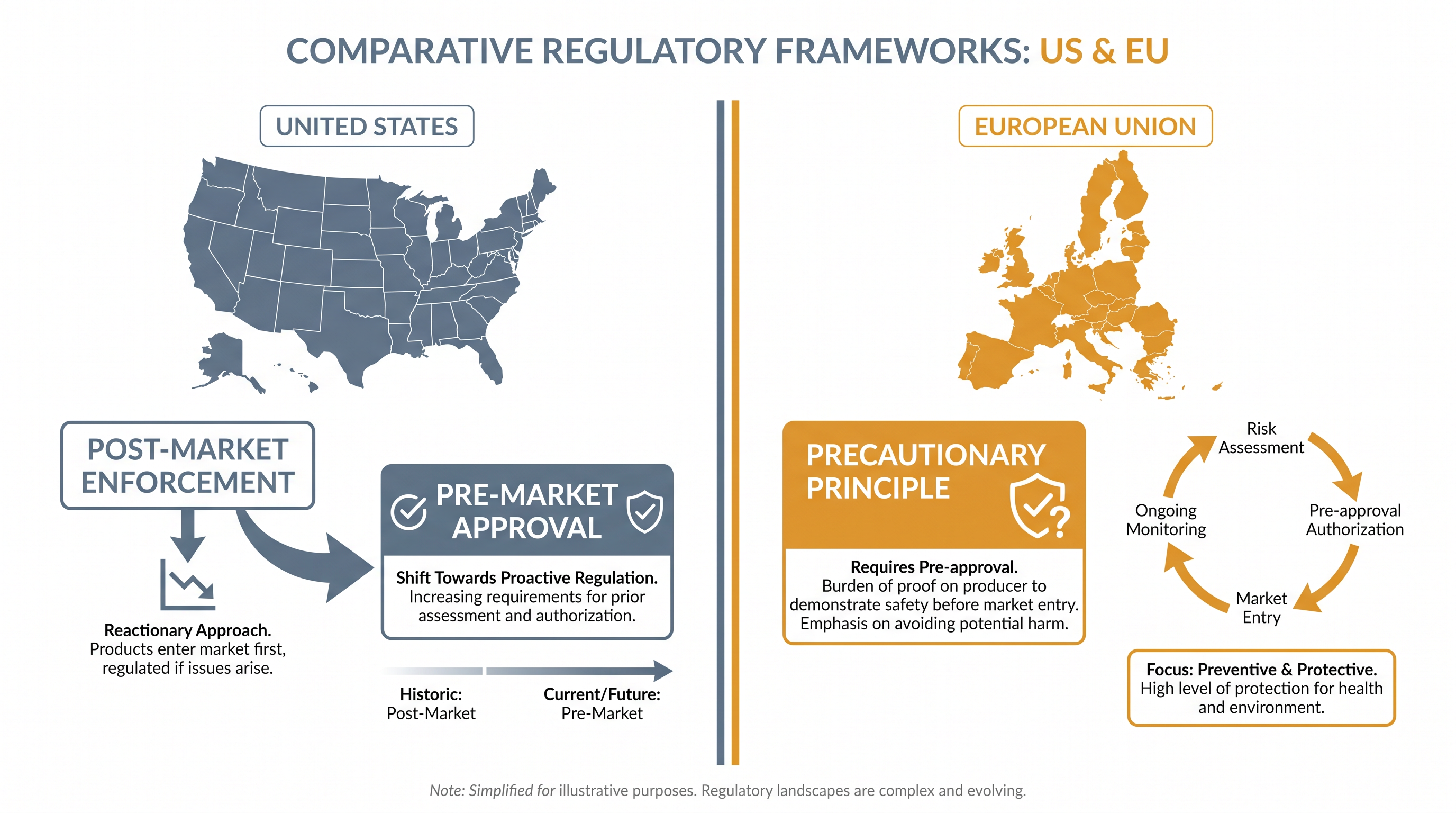 COMPARATIVE REGULATORY FRAMEWORKS: US & EU

UNITED STATES

POST-MARKET ENFORCEMENT

Reactionary Approach. Products enter market first, regulated if issues arise.

PRE-MARKET APPROVAL

Shift Towards Proactive Regulation. Increasing requirements for prior assessment and authorization.

Historic: Post-Market

Current/Future: Pre-Market

EUROPEAN UNION

PRECAUTIONARY PRINCIPLE

Requires Pre-approval. Burden of proof on producer to demonstrate safety before market entry. Emphasis on avoiding potential harm.

Risk Assessment

Pre-approval Authorization

Market Entry

Ongoing Monitoring

Focus: Preventive & Protective. High level of protection for health and environment.

Note: Simplified for illustrative purposes. Regulatory landscapes are complex and evolving.