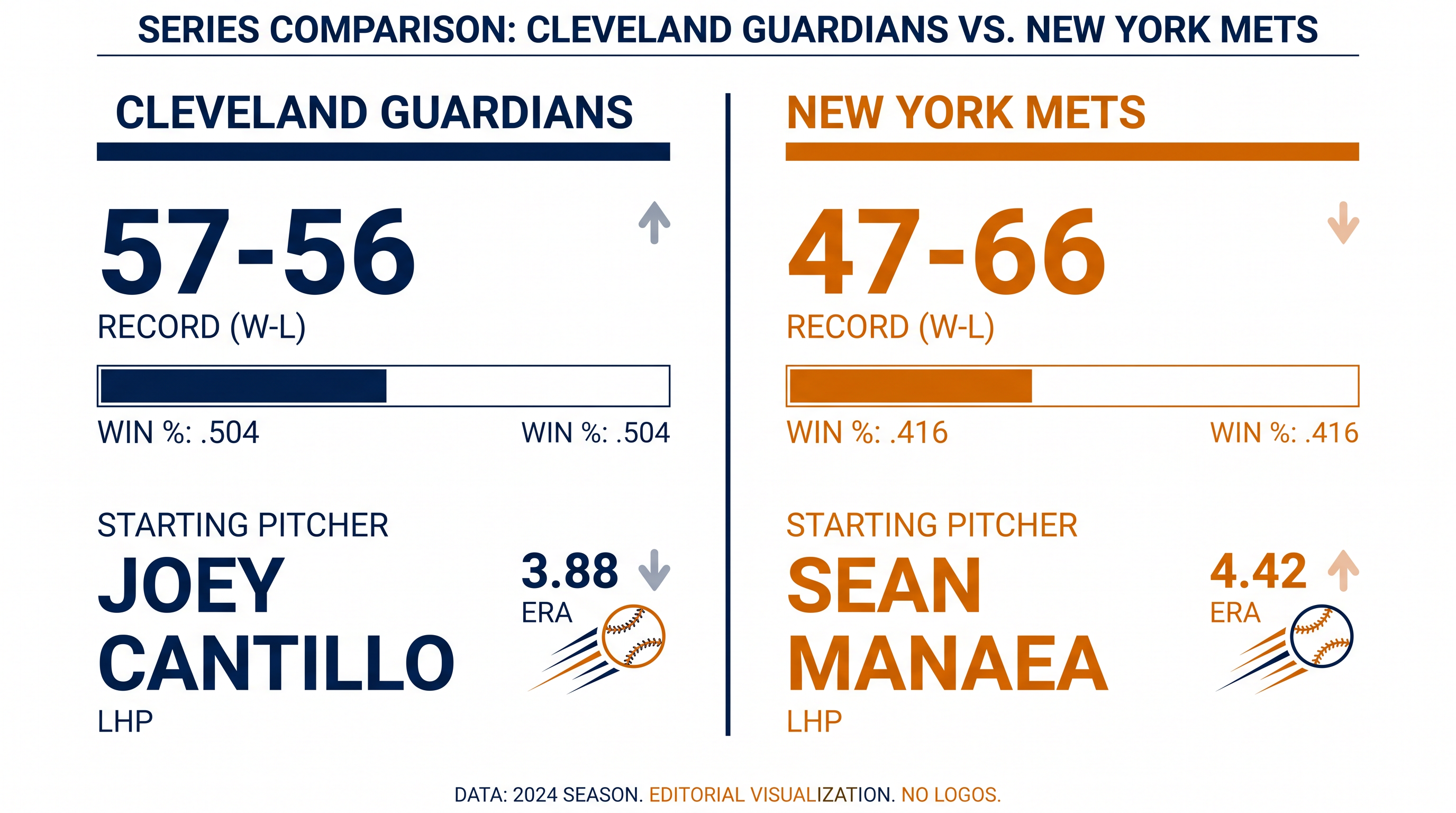 SERIES COMPARISON: CLEVELAND GUARDIANS VS. NEW YORK METS

CLEVELAND GUARDIANS

57-56

RECORD (W-L)

WIN %: .504

WIN %: .504

STARTING PITCHER

JOEY CANTILLO

LHP

3.88

ERA

NEW YORK METS

47-66

RECORD (W-L)

WIN %: .416

WIN %: .416

STARTING PITCHER

SEAN MANAEA

LHP

4.42

ERA

DATA: 2024 SEASON. EDITORIAL VISUALIZATION. NO LOGOS.