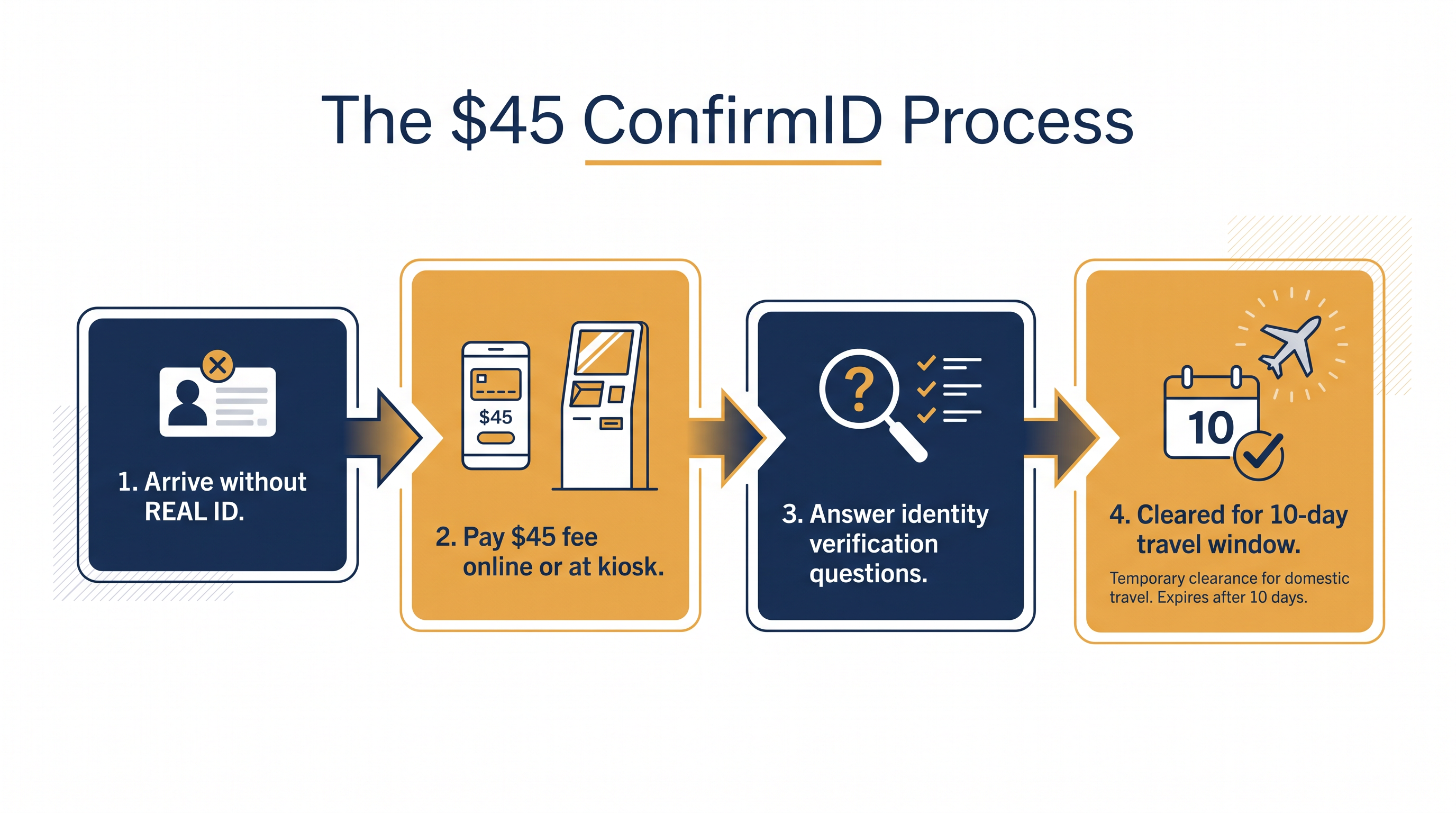 The \$45 ConfirmID Process

1. Arrive without REAL ID.

\$45

2. Pay \$45 fee online or at kiosk.

?

3. Answer identity verification questions.

10

4. Cleared for 10-day travel window.

Temporary clearance for domestic travel. Expires after 10 days.