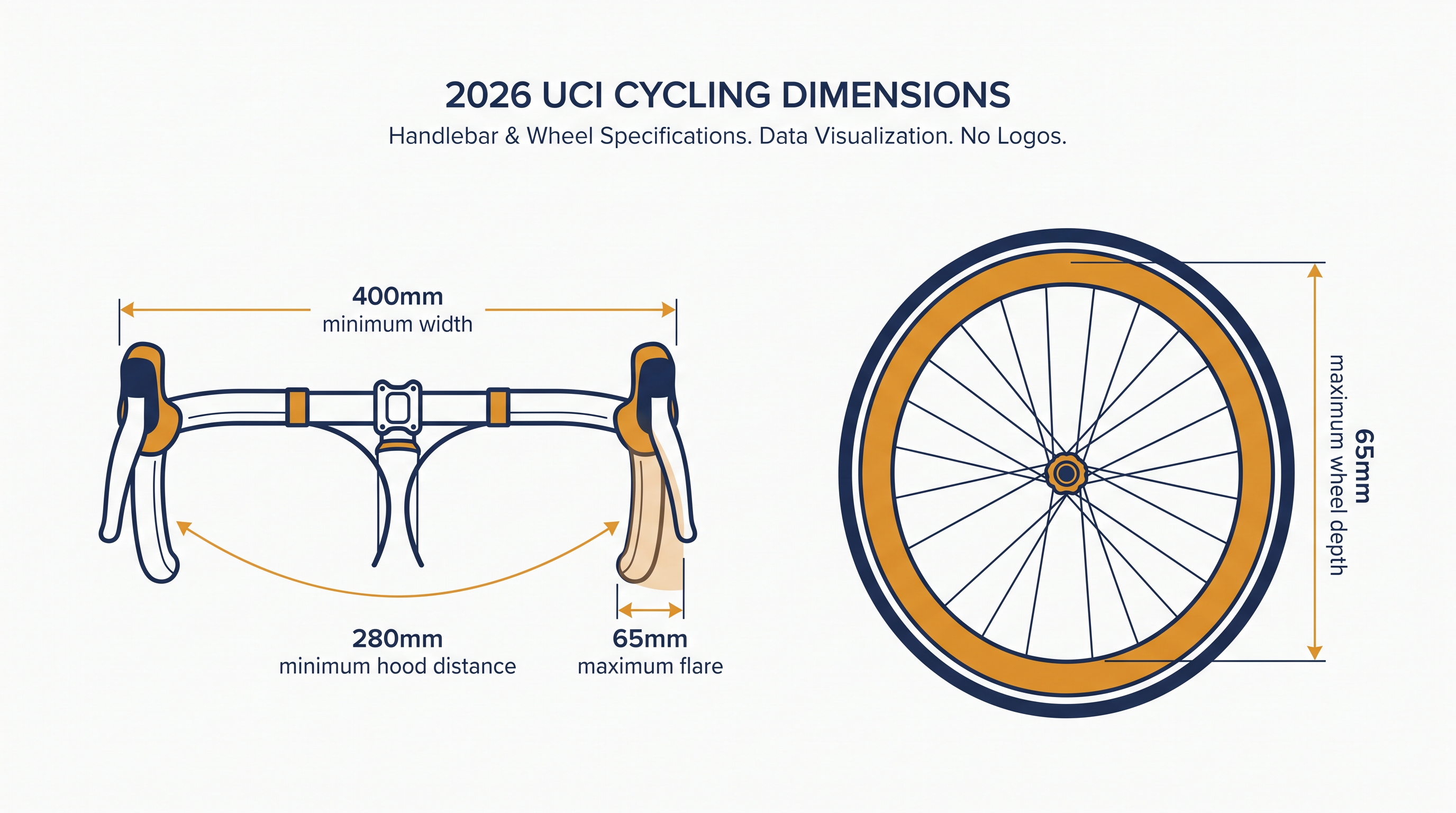 2026 UCI CYCLING DIMENSIONS

Handlebar & Wheel Specifications. Data Visualization. No Logos.

400mm
minimum width

280mm
minimum hood distance

65mm
maximum flare

65mm
maximum wheel depth