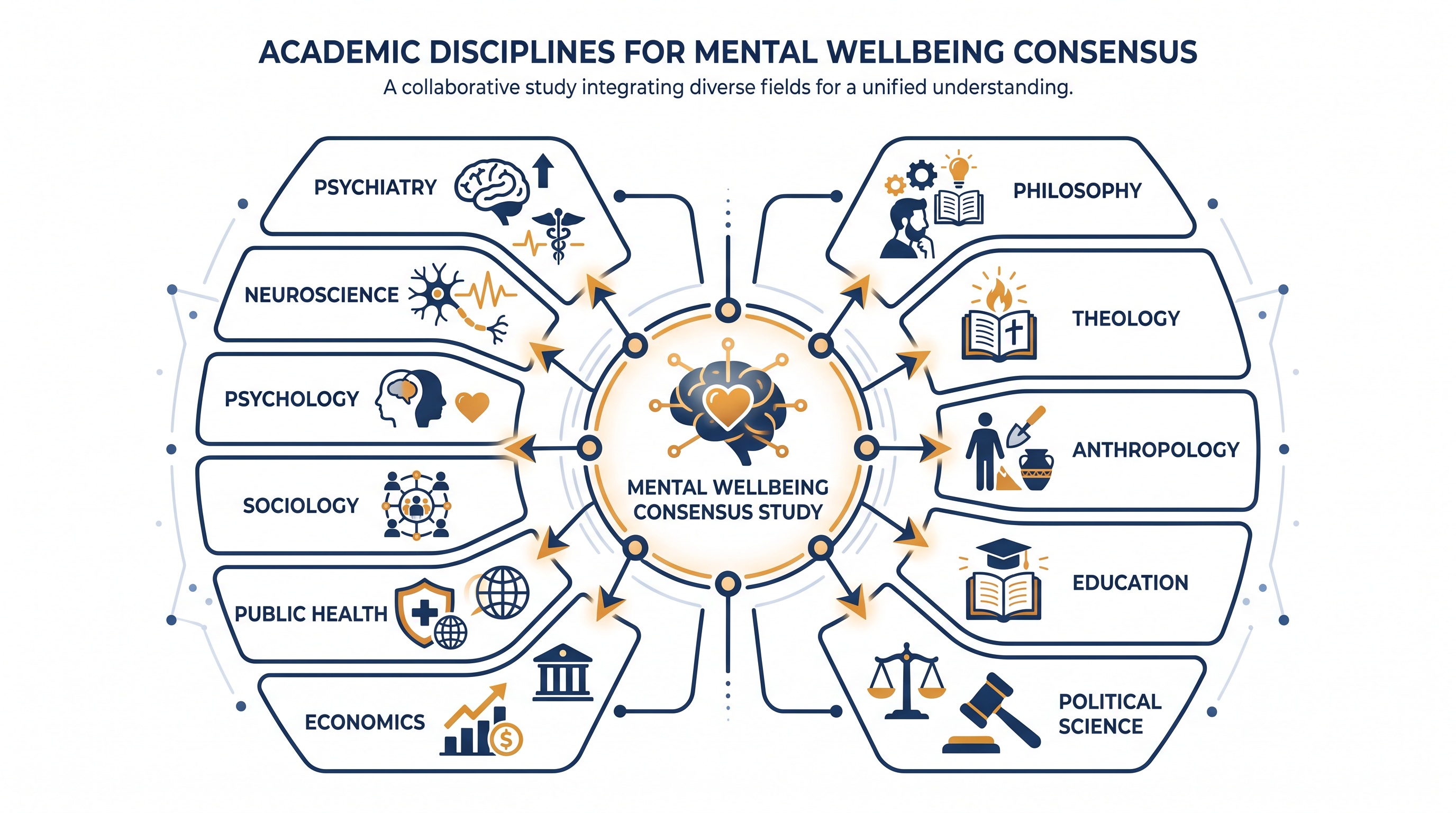 ACADEMIC DISCIPLINES FOR MENTAL WELLBEING CONSENSUS

A collaborative study integrating diverse fields for a unified understanding.

PSYCHIATRY

NEUROSCIENCE

PSYCHOLOGY

SOCIOLOGY

PUBLIC HEALTH

ECONOMICS

MENTAL WELLBEING CONSENSUS STUDY

PHILOSOPHY

THEOLOGY

ANTHROPOLOGY

EDUCATION

POLITICAL SCIENCE