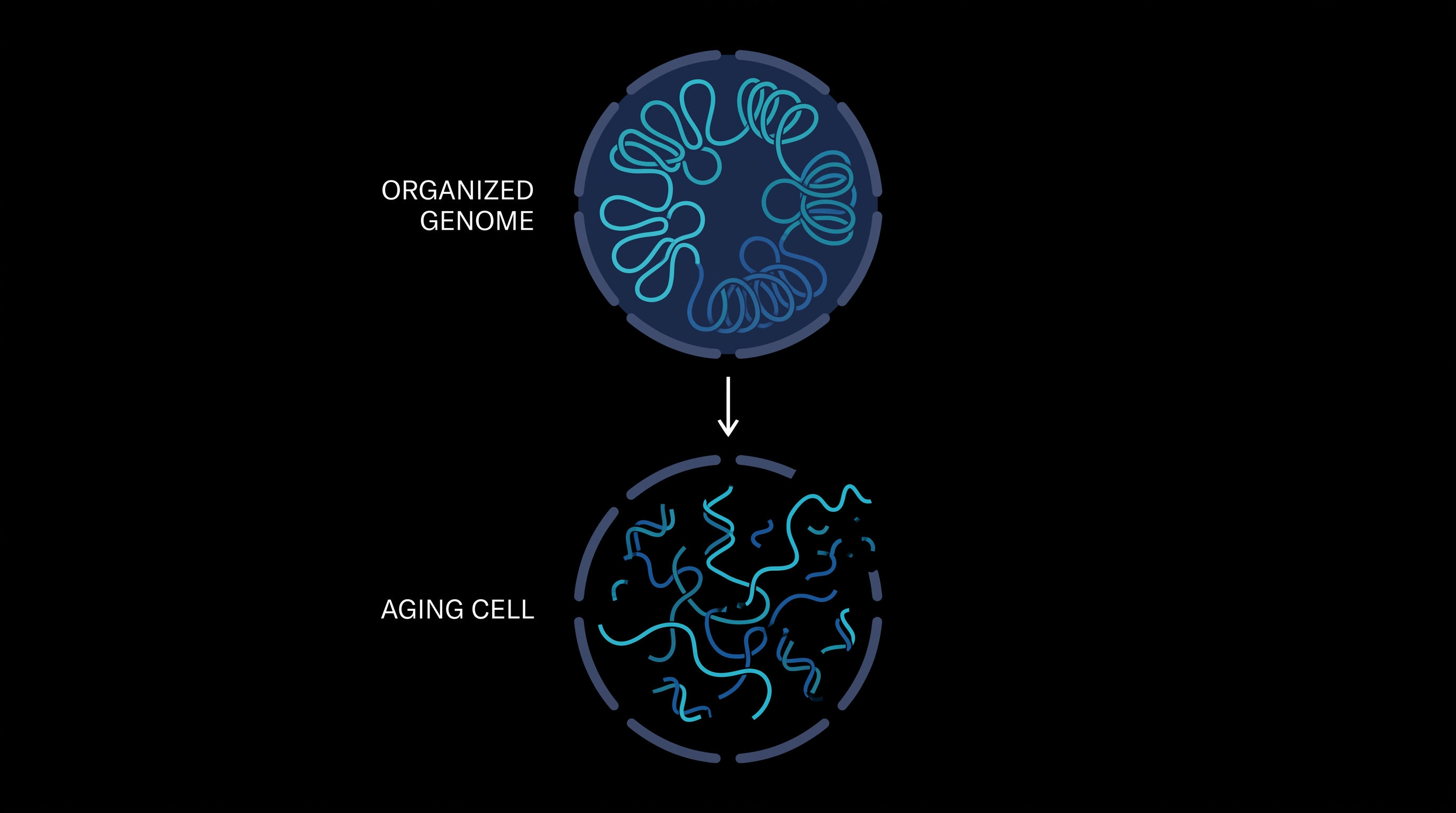 ORGANIZED GENOME

AGING CELL