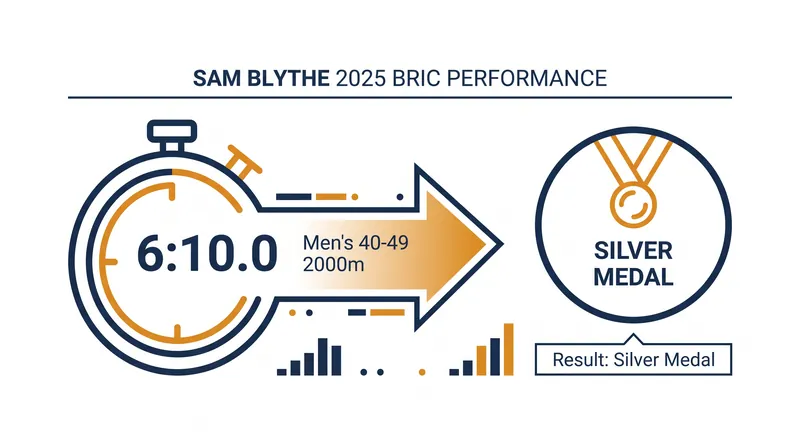 SAM BLYTHE 2025 BRIC PERFORMANCE

6:10.0

Men's 40-49
2000m

SILVER MEDAL

Result: Silver Medal