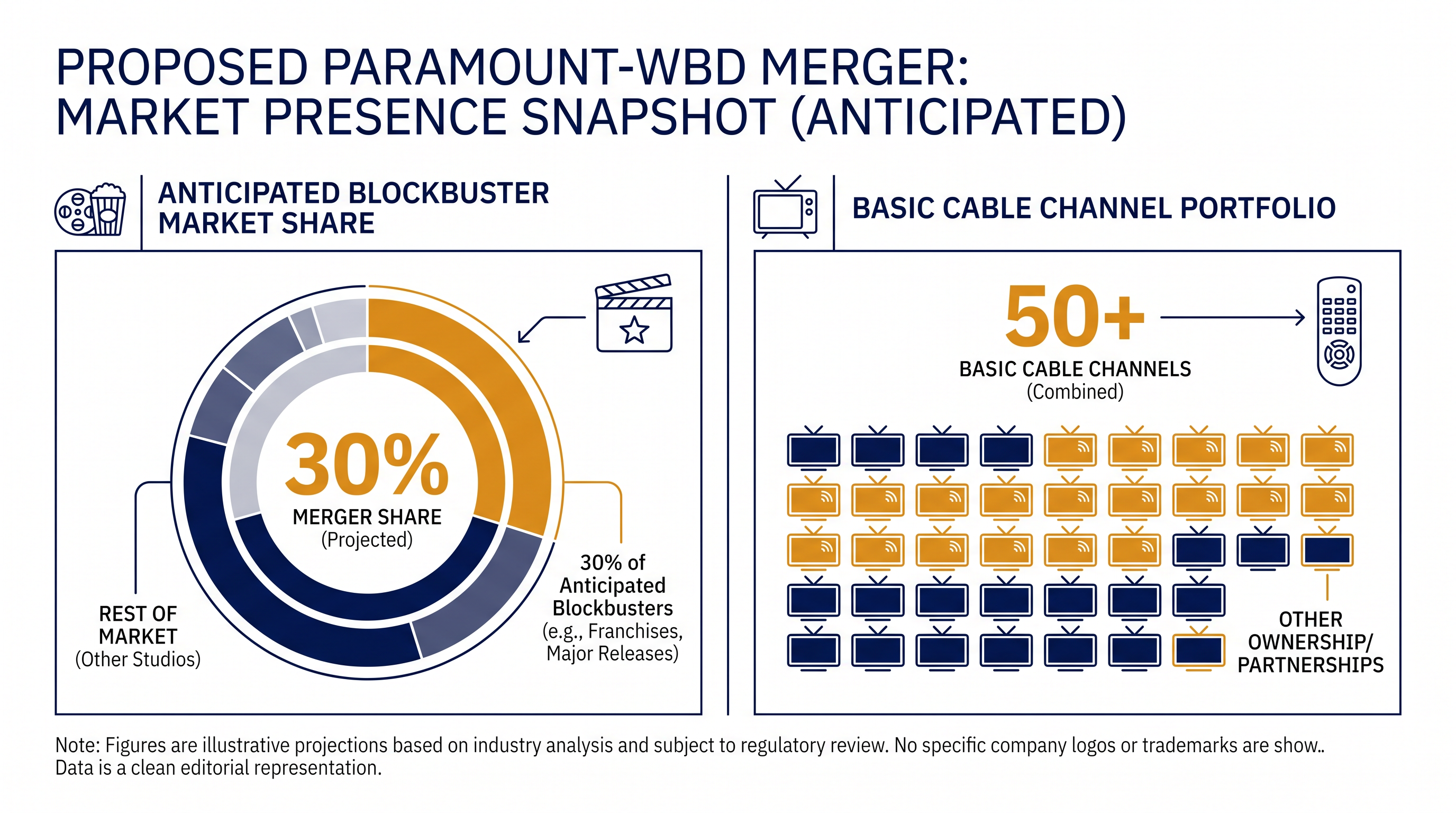 PROPOSED PARAMOUNT-WBD MERGER: MARKET PRESENCE SNAPSHOT (ANTICIPATED)

ANTICIPATED BLOCKBUSTER MARKET SHARE

30%
MERGER SHARE
(Projected)

REST OF MARKET
(Other Studios)

30% of Anticipated Blockbusters
(e.g., Franchises, Major Releases)

BASIC CABLE CHANNEL PORTFOLIO

50+
BASIC CABLE CHANNELS
(Combined)

OTHER OWNERSHIP/ PARTNERSHIPS

Note: Figures are illustrative projections based on industry analysis and subject to regulatory review. No specific company logos or trademarks are show.. Data is a clean editorial representation.