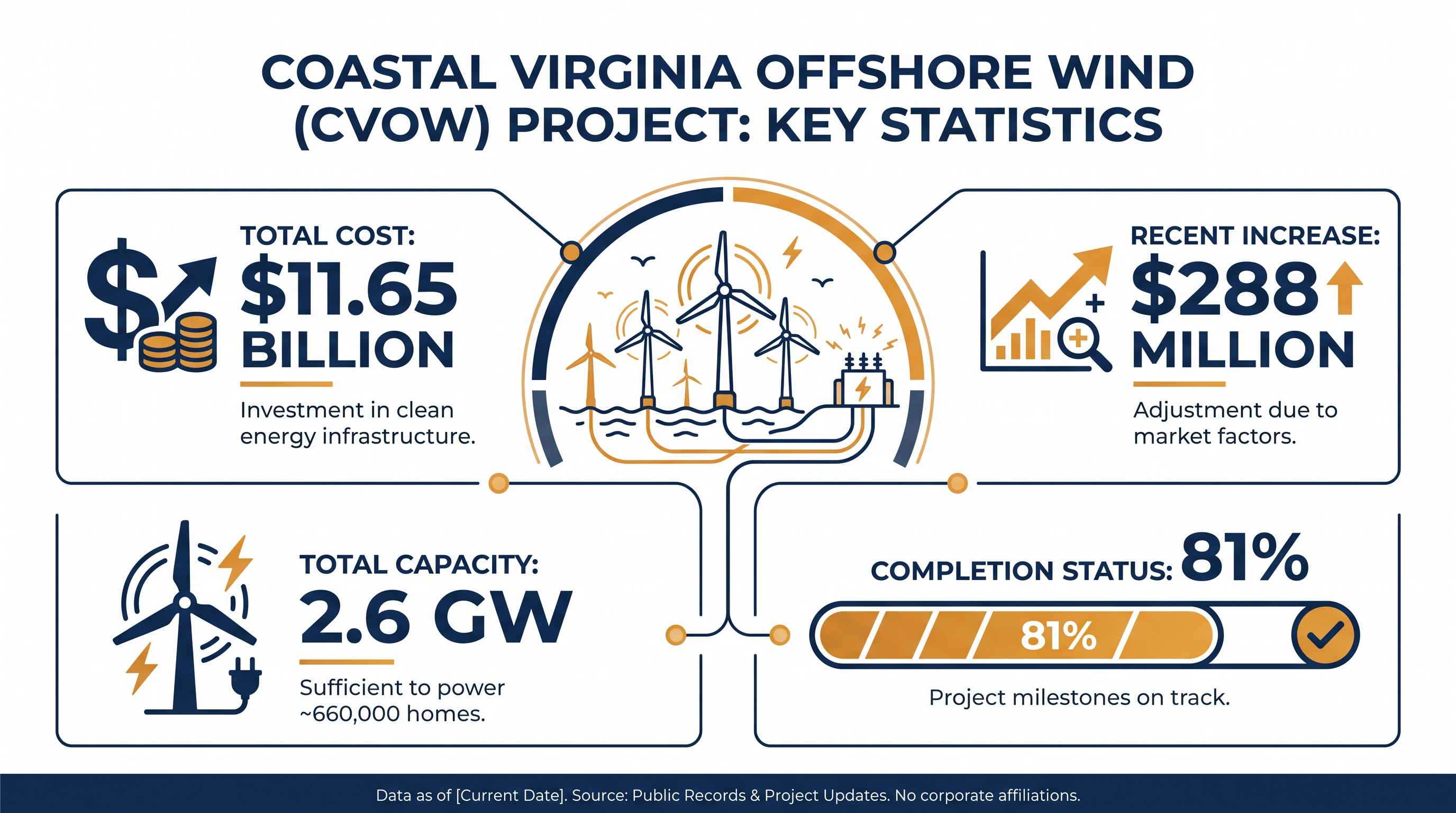 COASTAL VIRGINIA OFFSHORE WIND (CVOW) PROJECT: KEY STATISTICS

TOTAL COST:
$11.65 BILLION
Investment in clean energy infrastructure.

RECENT INCREASE:
$288 MILLION
Adjustment due to market factors.

TOTAL CAPACITY:
2.6 GW
Sufficient to power ~660,000 homes.

COMPLETION STATUS: 81%
81%
Project milestones on track.

Data as of [Current Date]. Source: Public Records & Project Updates. No corporate affiliations.