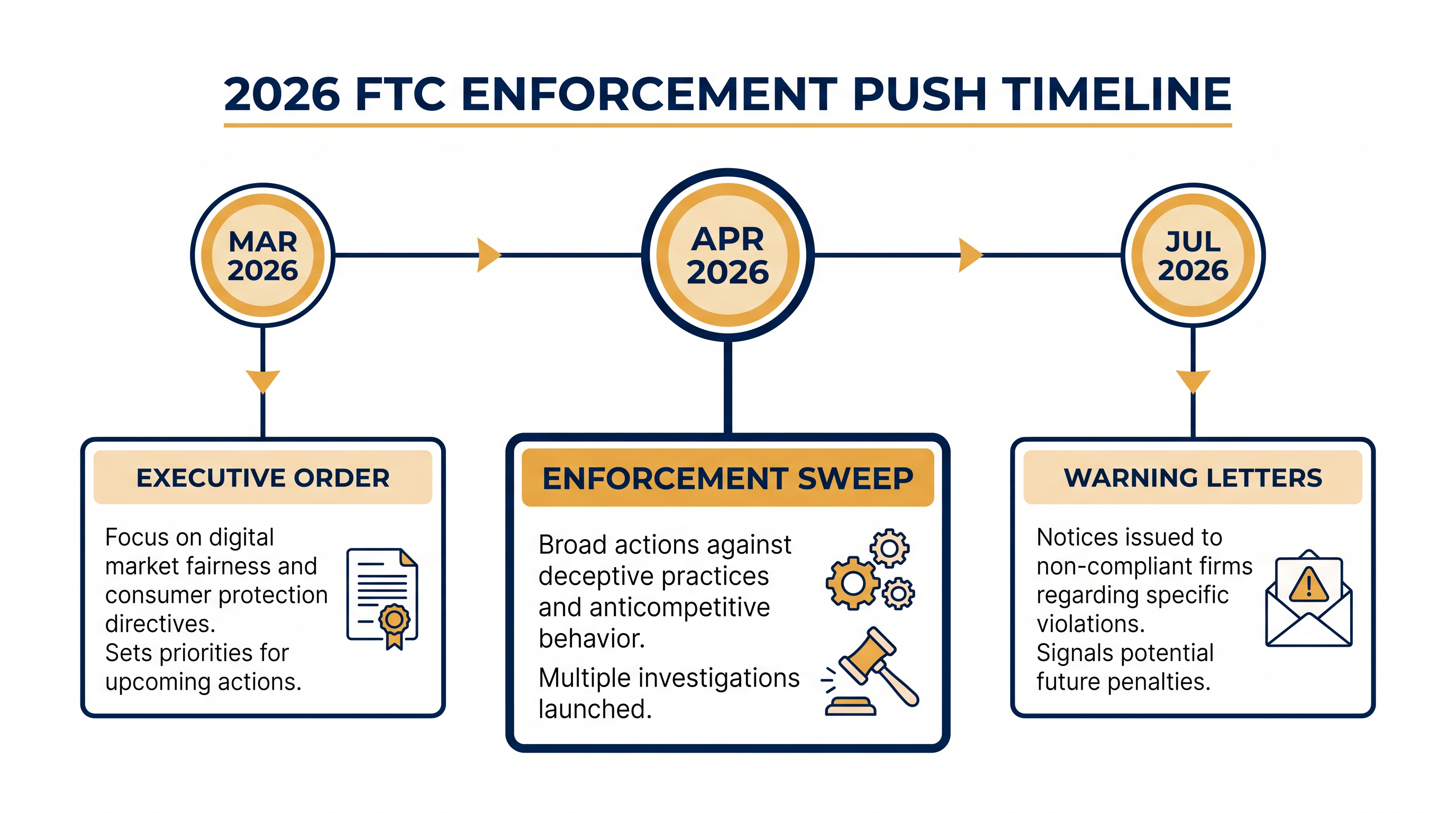 2026 FTC ENFORCEMENT PUSH TIMELINE

MAR 2026

APR 2026

JUL 2026

EXECUTIVE ORDER

Focus on digital market fairness and consumer protection directives.
Sets priorities for upcoming actions.

ENFORCEMENT SWEEP

Broad actions against deceptive practices and anticompetitive behavior.

Multiple investigations launched.

WARNING LETTERS

Notices issued to non-compliant firms regarding specific violations.
Signals potential future penalties.