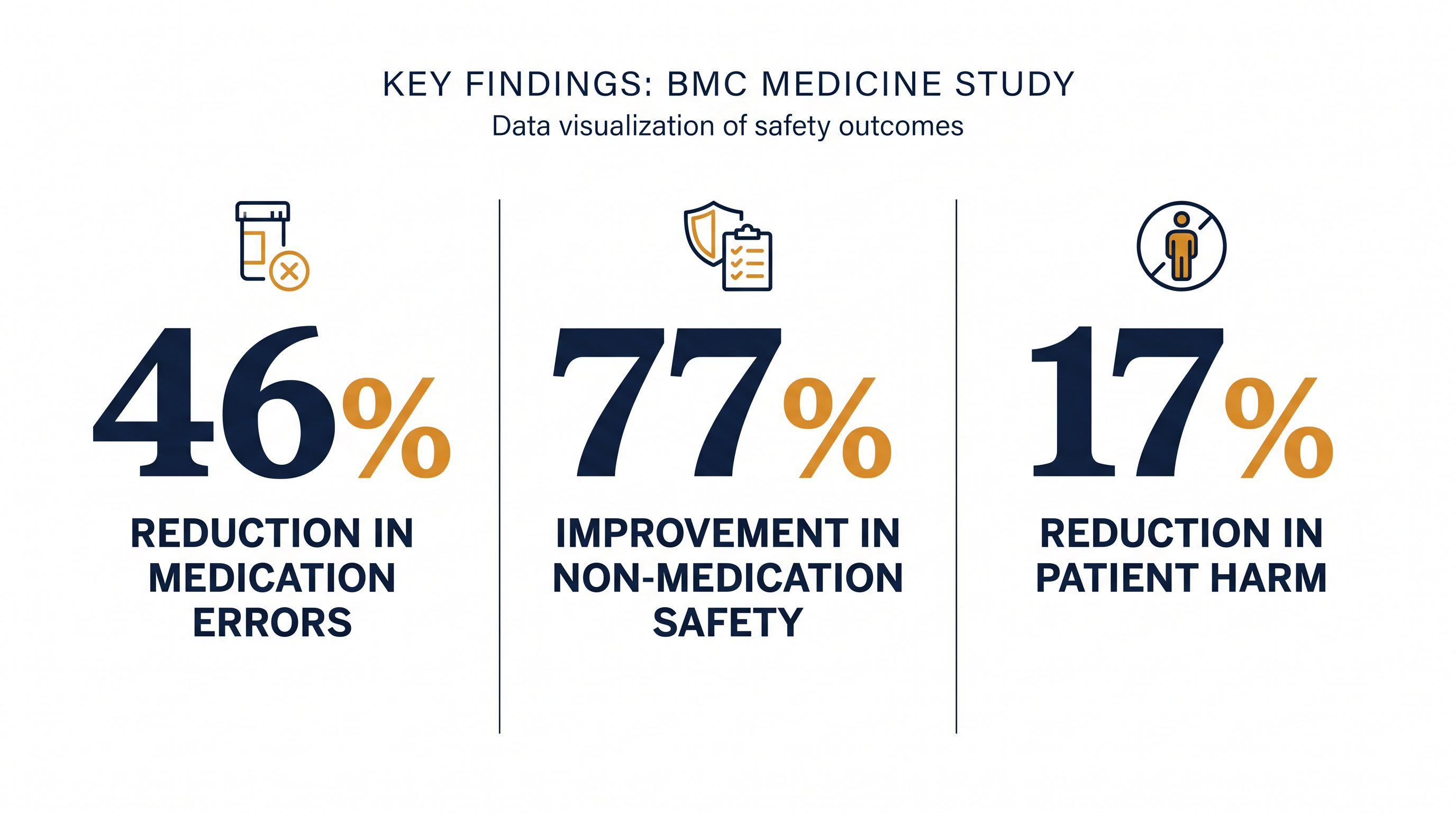 KEY FINDINGS: BMC MEDICINE STUDY
Data visualization of safety outcomes

46%
REDUCTION IN MEDICATION ERRORS

77%
IMPROVEMENT IN NON-MEDICATION SAFETY

17%
REDUCTION IN PATIENT HARM