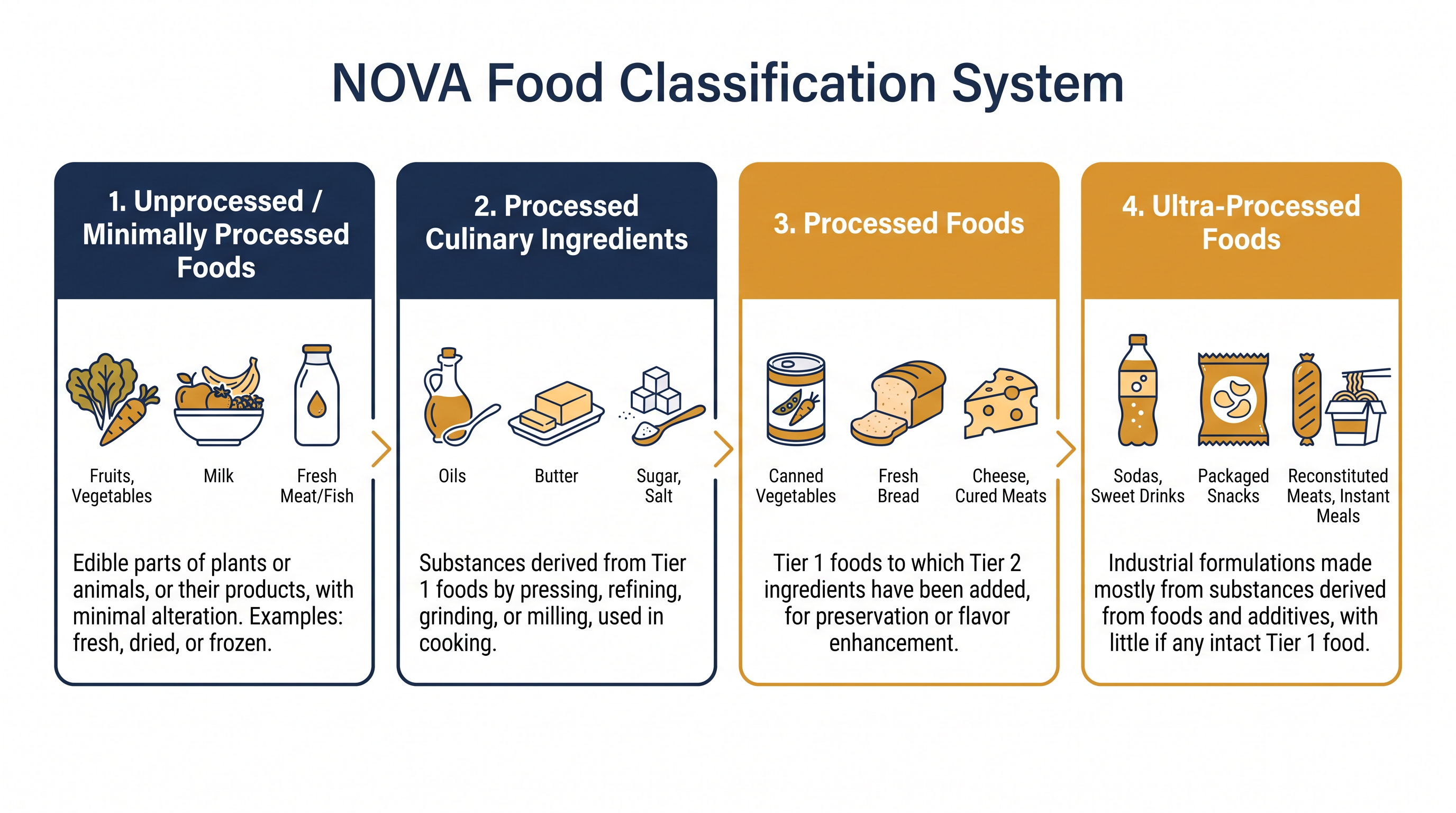 NOVA Food Classification System

1. Unprocessed / Minimally Processed Foods

Fruits, Vegetables

Milk

Fresh Meat/Fish

Edible parts of plants or animals, or their products, with minimal alteration. Examples: fresh, dried, or frozen.

2. Processed Culinary Ingredients

Oils

Butter

Sugar, Salt

Substances derived from Tier 1 foods by pressing, refining, grinding, or milling, used in cooking.

3. Processed Foods

Canned Vegetables

Fresh Bread

Cheese, Cured Meats

Tier 1 foods to which Tier 2 ingredients have been added, for preservation or flavor enhancement.

4. Ultra-Processed Foods

Sodas, Sweet Drinks

Packaged Snacks

Reconstituted Meats, Instant Meals

Industrial formulations made mostly from substances derived from foods and additives, with little if any intact Tier 1 food.