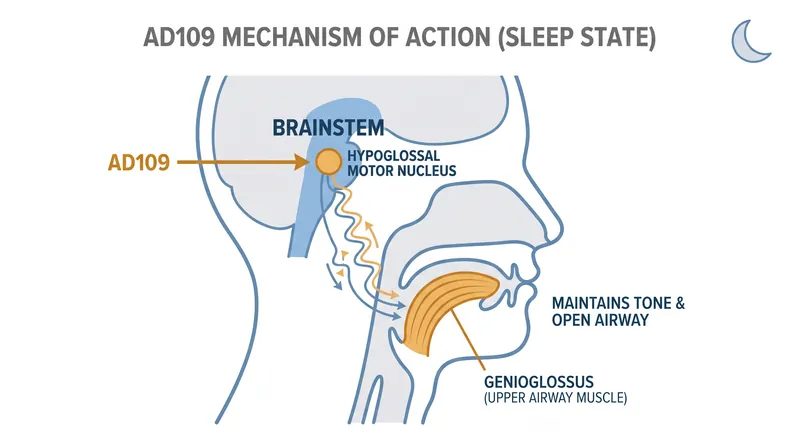 AD109 MECHANISM OF ACTION (SLEEP STATE)

BRAINSTEM

AD109

HYPOGLOSSAL MOTOR NUCLEUS

MAINTAINS TONE & OPEN AIRWAY

GENIOGLOSSUS
(UPPER AIRWAY MUSCLE)