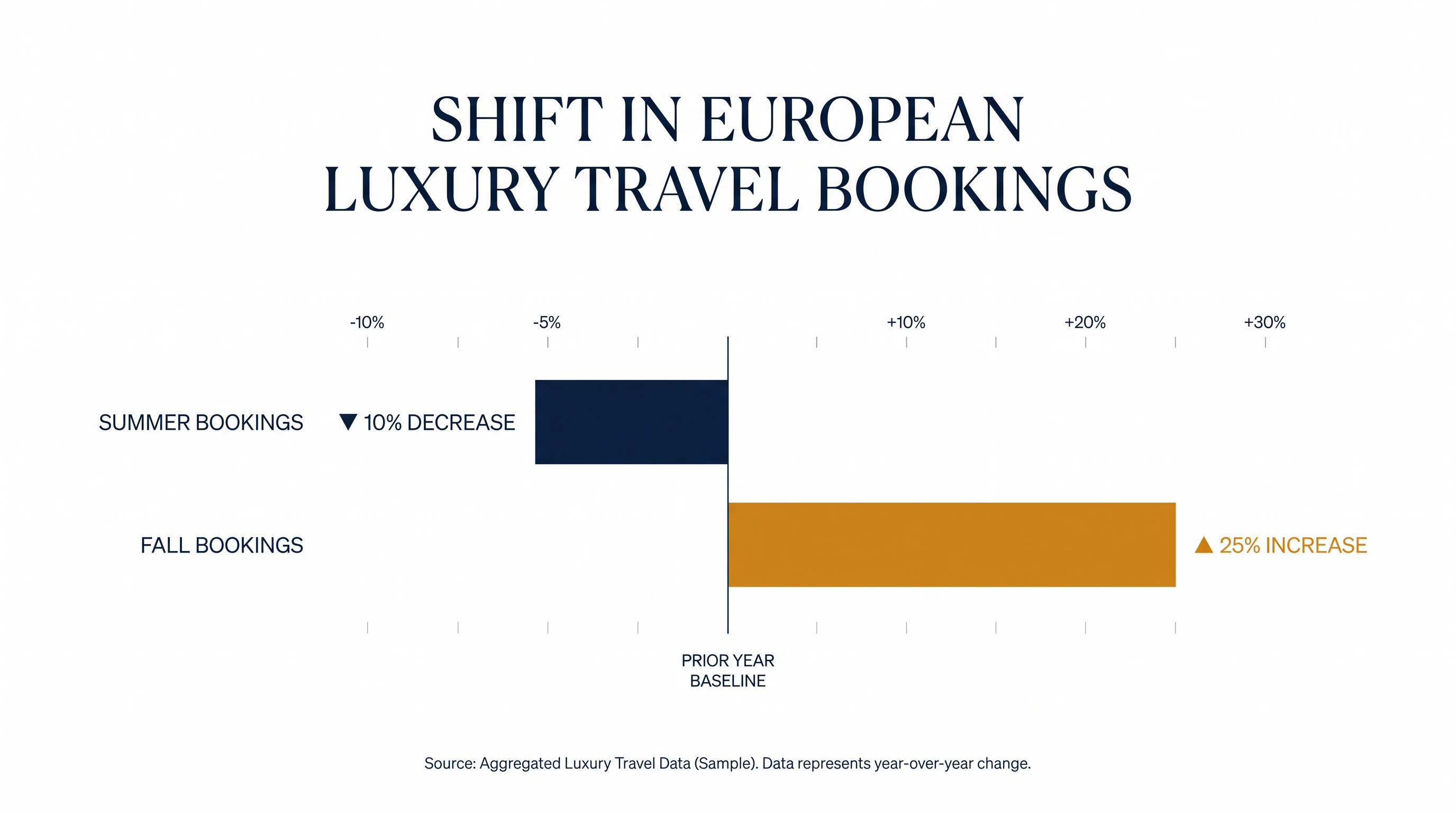 SHIFT IN EUROPEAN LUXURY TRAVEL BOOKINGS

-10%
-5%
+10%
+20%
+30%

SUMMER BOOKINGS
▼ 10% DECREASE

FALL BOOKINGS
▲ 25% INCREASE

PRIOR YEAR BASELINE

Source: Aggregated Luxury Travel Data (Sample). Data represents year-over-year change.