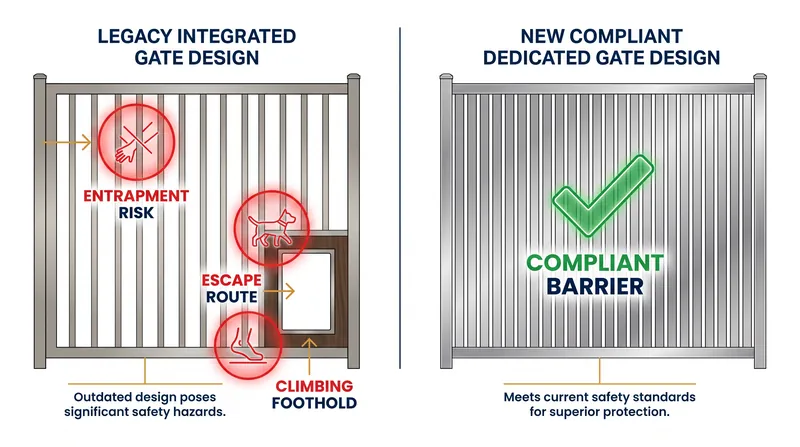 LEGACY INTEGRATED GATE DESIGN

ENTRAPMENT RISK

ESCAPE ROUTE

CLIMBING FOOTHOLD

Outdated design poses significant safety hazards.

NEW COMPLIANT DEDICATED GATE DESIGN

COMPLIANT BARRIER

Meets current safety standards for superior protection.