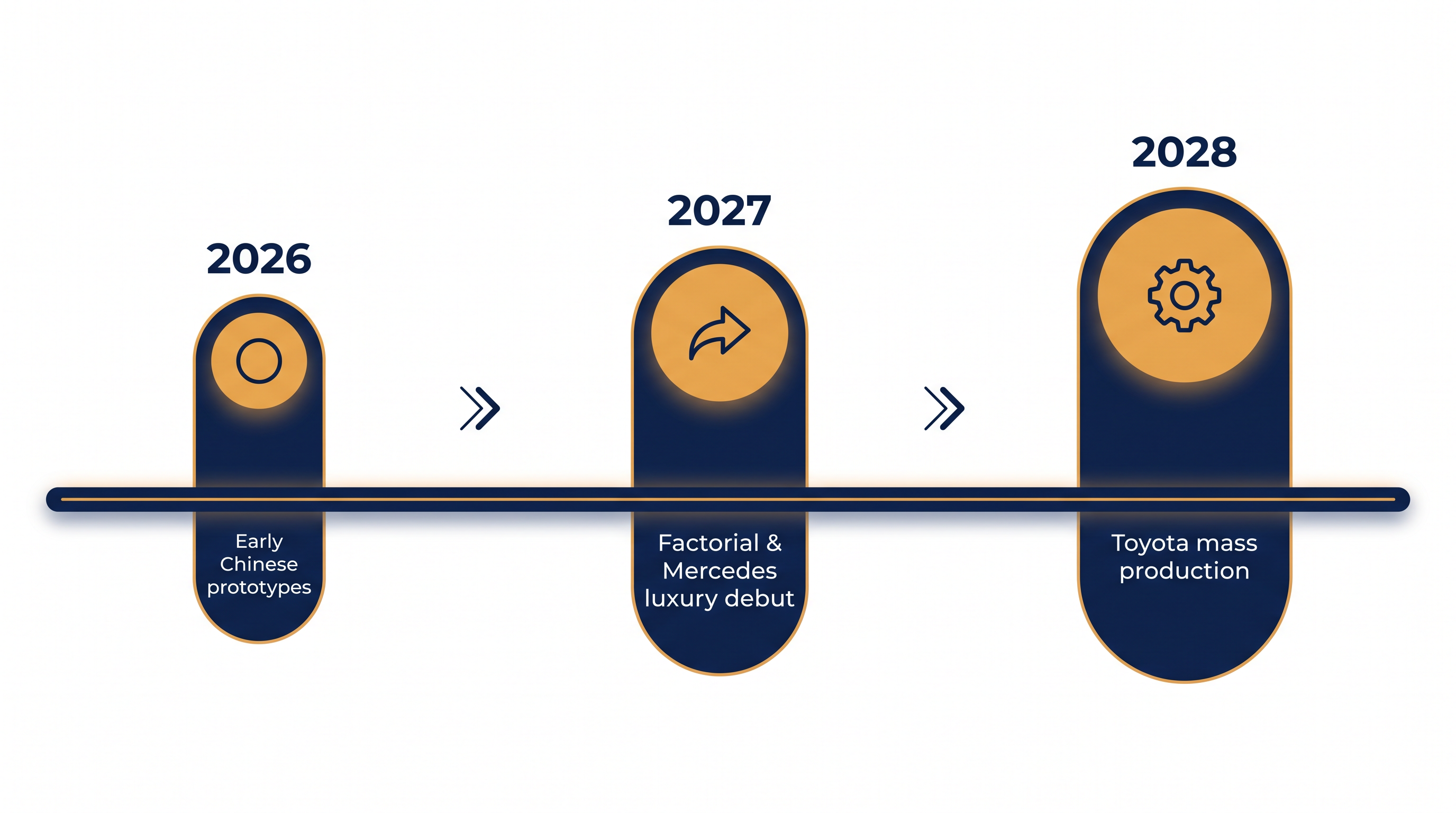 2026

Early Chinese prototypes

2027

Factorial & Mercedes luxury debut

2028

Toyota mass production