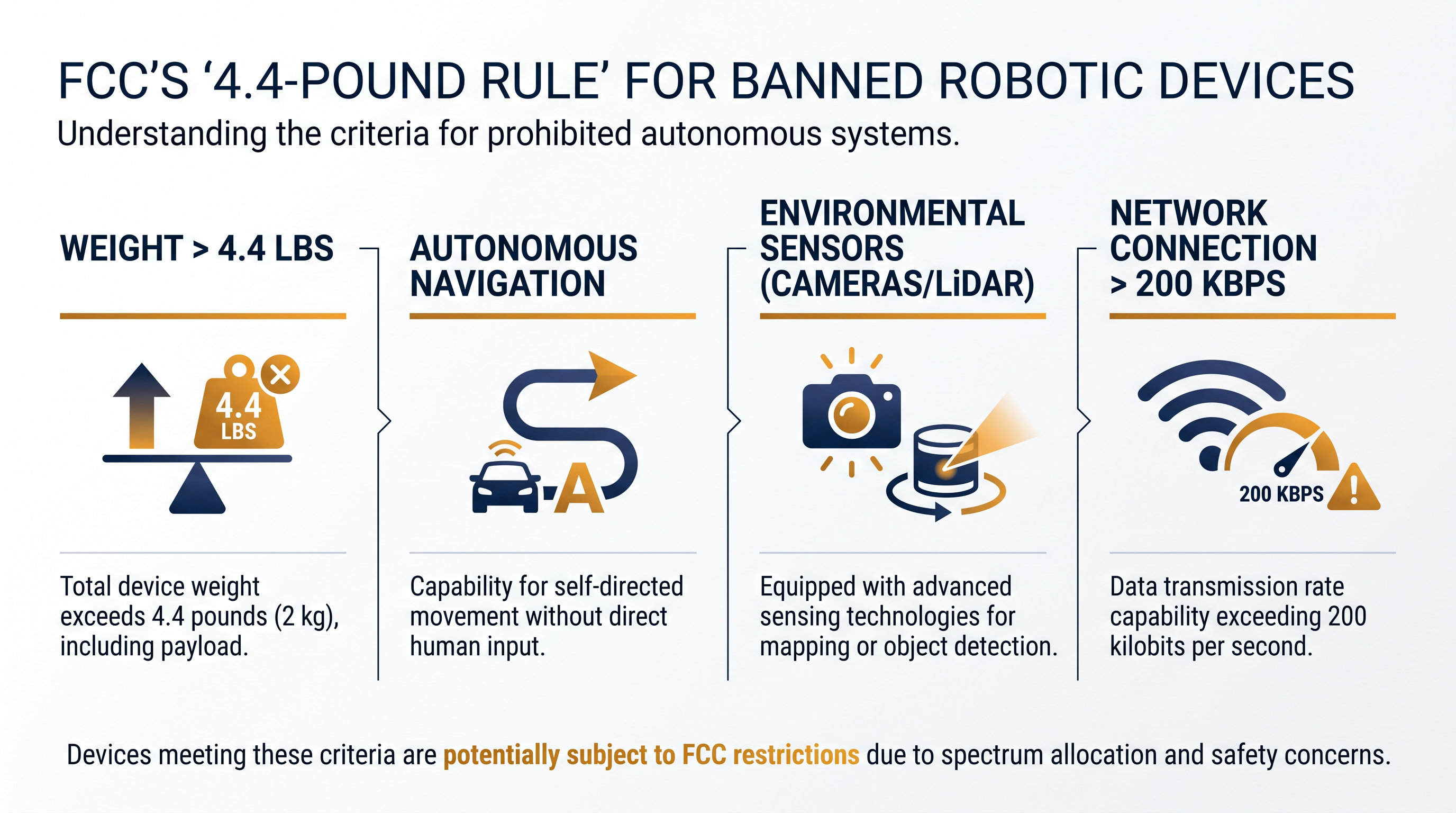 FCC'S '4.4-POUND RULE' FOR BANNED ROBOTIC DEVICES

Understanding the criteria for prohibited autonomous systems.

WEIGHT > 4.4 LBS

4.4 LBS

Total device weight exceeds 4.4 pounds (2 kg), including payload.

AUTONOMOUS NAVIGATION

A

Capability for self-directed movement without direct human input.

ENVIRONMENTAL SENSORS (CAMERAS/LiDAR)

Equipped with advanced sensing technologies for mapping or object detection.

NETWORK CONNECTION > 200 KBPS

200 KBPS

Data transmission rate capability exceeding 200 kilobits per second.

Devices meeting these criteria are potentially subject to FCC restrictions due to spectrum allocation and safety concerns.