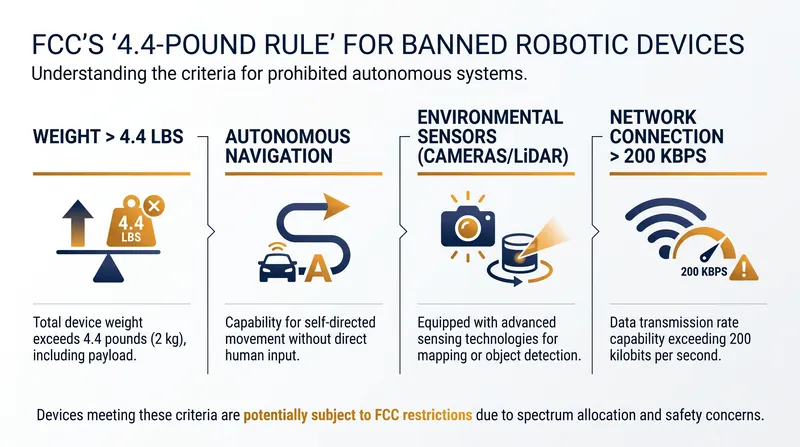 FCC'S '4.4-POUND RULE' FOR BANNED ROBOTIC DEVICES

Understanding the criteria for prohibited autonomous systems.

WEIGHT > 4.4 LBS

4.4 LBS

Total device weight exceeds 4.4 pounds (2 kg), including payload.

AUTONOMOUS NAVIGATION

A

Capability for self-directed movement without direct human input.

ENVIRONMENTAL SENSORS (CAMERAS/LiDAR)

Equipped with advanced sensing technologies for mapping or object detection.

NETWORK CONNECTION > 200 KBPS

200 KBPS

Data transmission rate capability exceeding 200 kilobits per second.

Devices meeting these criteria are potentially subject to FCC restrictions due to spectrum allocation and safety concerns.