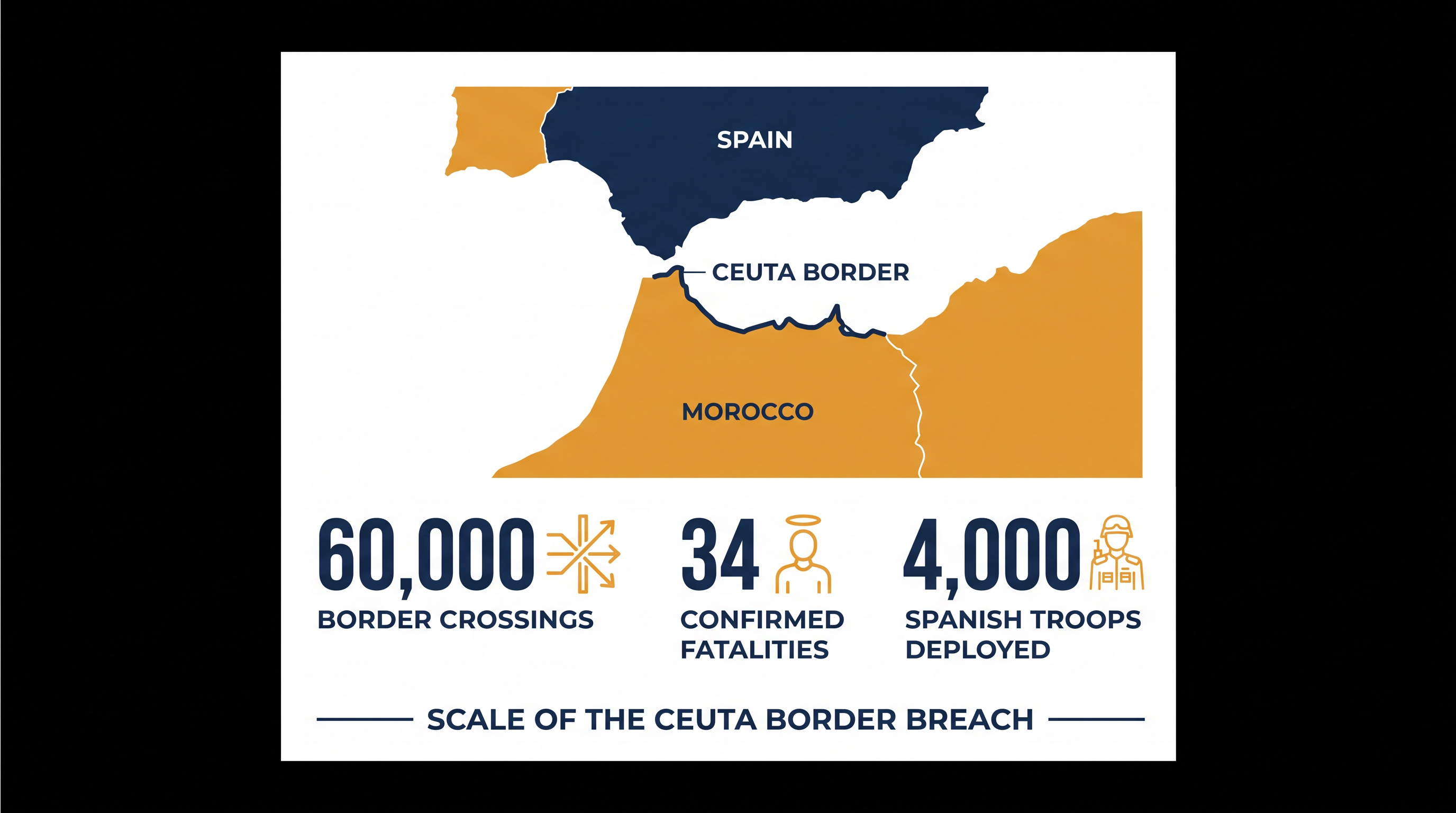 SPAIN

CEUTA BORDER

MOROCCO

60,000
BORDER CROSSINGS

34
CONFIRMED FATALITIES

4,000
SPANISH TROOPS DEPLOYED

SCALE OF THE CEUTA BORDER BREACH