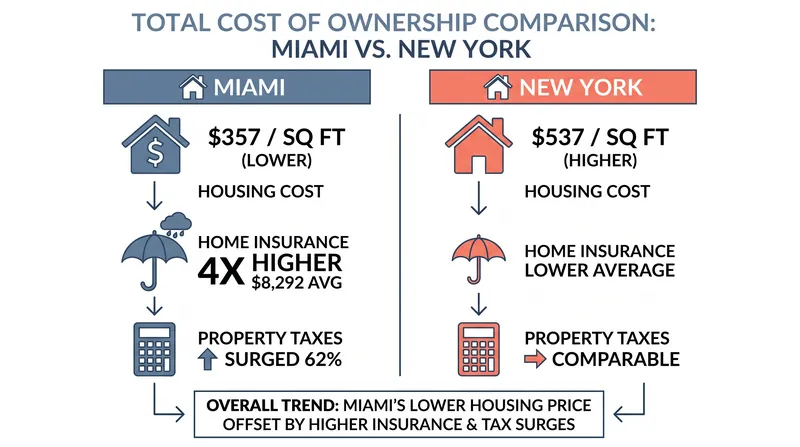 TOTAL COST OF OWNERSHIP COMPARISON: MIAMI VS. NEW YORK

MIAMI

$357 / SQ FT
(LOWER)

HOUSING COST

HOME INSURANCE
4X HIGHER
$8,292 AVG

PROPERTY TAXES
SURGED 62%

NEW YORK

$537 / SQ FT
(HIGHER)

HOUSING COST

HOME INSURANCE
LOWER AVERAGE

PROPERTY TAXES
COMPARABLE

OVERALL TREND: MIAMI'S LOWER HOUSING PRICE OFFSET BY HIGHER INSURANCE & TAX SURGES