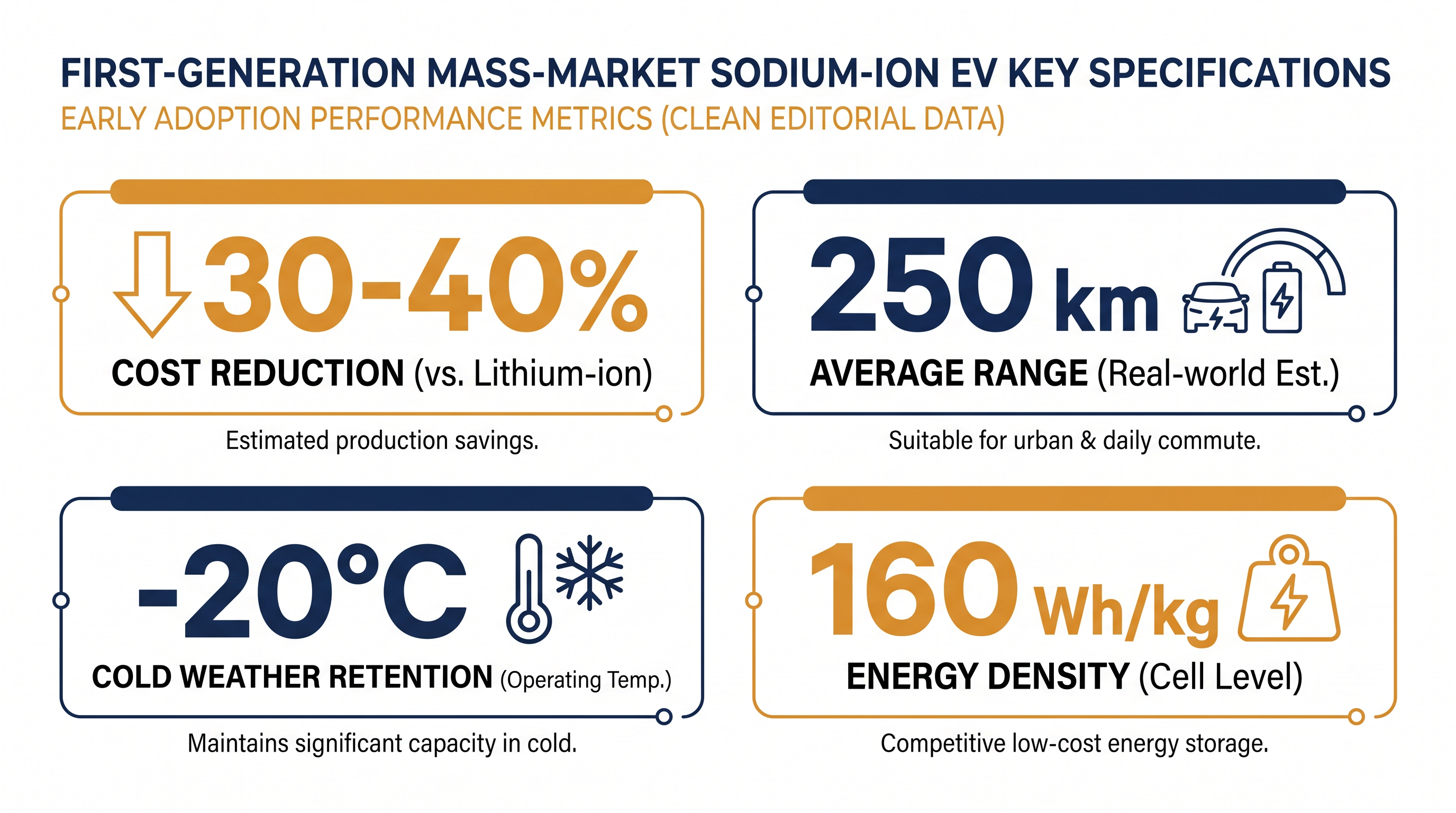 FIRST-GENERATION MASS-MARKET SODIUM-ION EV KEY SPECIFICATIONS
EARLY ADOPTION PERFORMANCE METRICS (CLEAN EDITORIAL DATA)

30-40%
COST REDUCTION (vs. Lithium-ion)
Estimated production savings.

250 km
AVERAGE RANGE (Real-world Est.)
Suitable for urban & daily commute.

-20°C
COLD WEATHER RETENTION (Operating Temp.)
Maintains significant capacity in cold.

160 Wh/kg
ENERGY DENSITY (Cell Level)
Competitive low-cost energy storage.