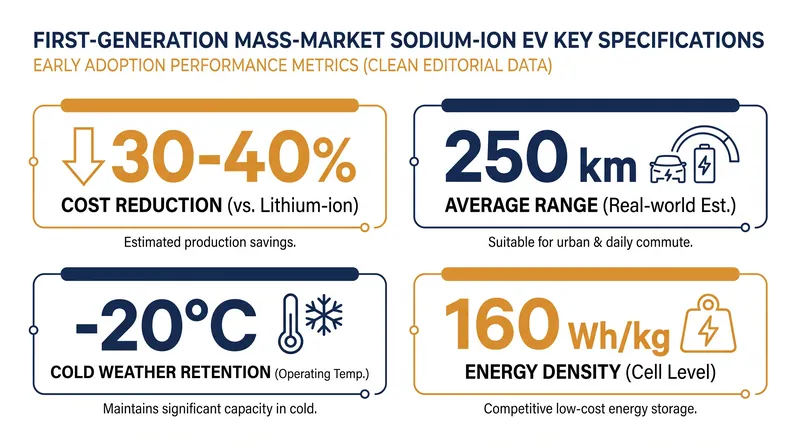 FIRST-GENERATION MASS-MARKET SODIUM-ION EV KEY SPECIFICATIONS
EARLY ADOPTION PERFORMANCE METRICS (CLEAN EDITORIAL DATA)

30-40%
COST REDUCTION (vs. Lithium-ion)
Estimated production savings.

250 km
AVERAGE RANGE (Real-world Est.)
Suitable for urban & daily commute.

-20°C
COLD WEATHER RETENTION (Operating Temp.)
Maintains significant capacity in cold.

160 Wh/kg
ENERGY DENSITY (Cell Level)
Competitive low-cost energy storage.