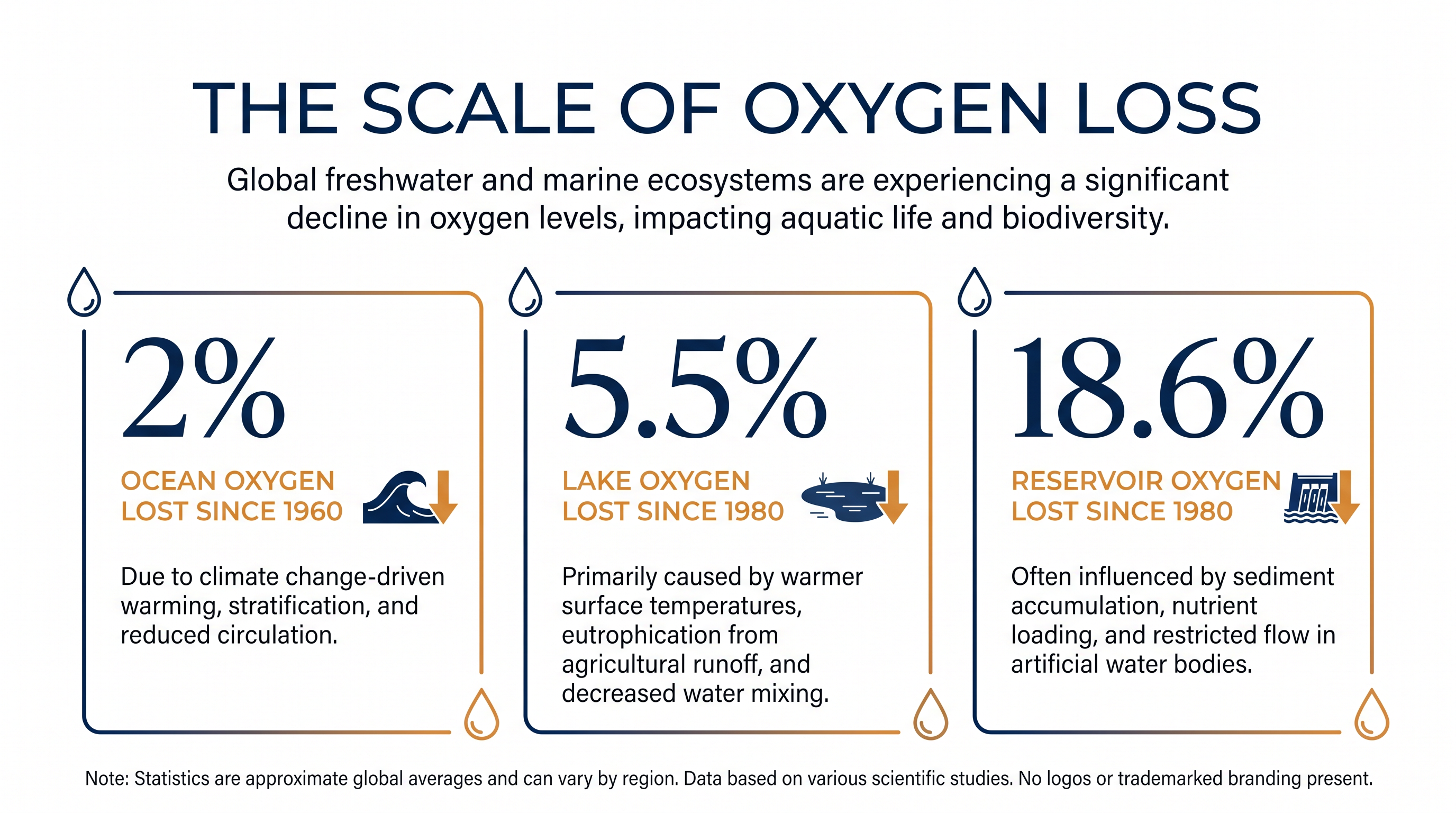 THE SCALE OF OXYGEN LOSS

Global freshwater and marine ecosystems are experiencing a significant decline in oxygen levels, impacting aquatic life and biodiversity.

2%

OCEAN OXYGEN LOST SINCE 1960

Due to climate change-driven warming, stratification, and reduced circulation.

5.5%

LAKE OXYGEN LOST SINCE 1980

Primarily caused by warmer surface temperatures, eutrophication from agricultural runoff, and decreased water mixing.

18.6%

RESERVOIR OXYGEN LOST SINCE 1980

Often influenced by sediment accumulation, nutrient loading, and restricted flow in artificial water bodies.

Note: Statistics are approximate global averages and can vary by region. Data based on various scientific studies. No logos or trademarked branding present.