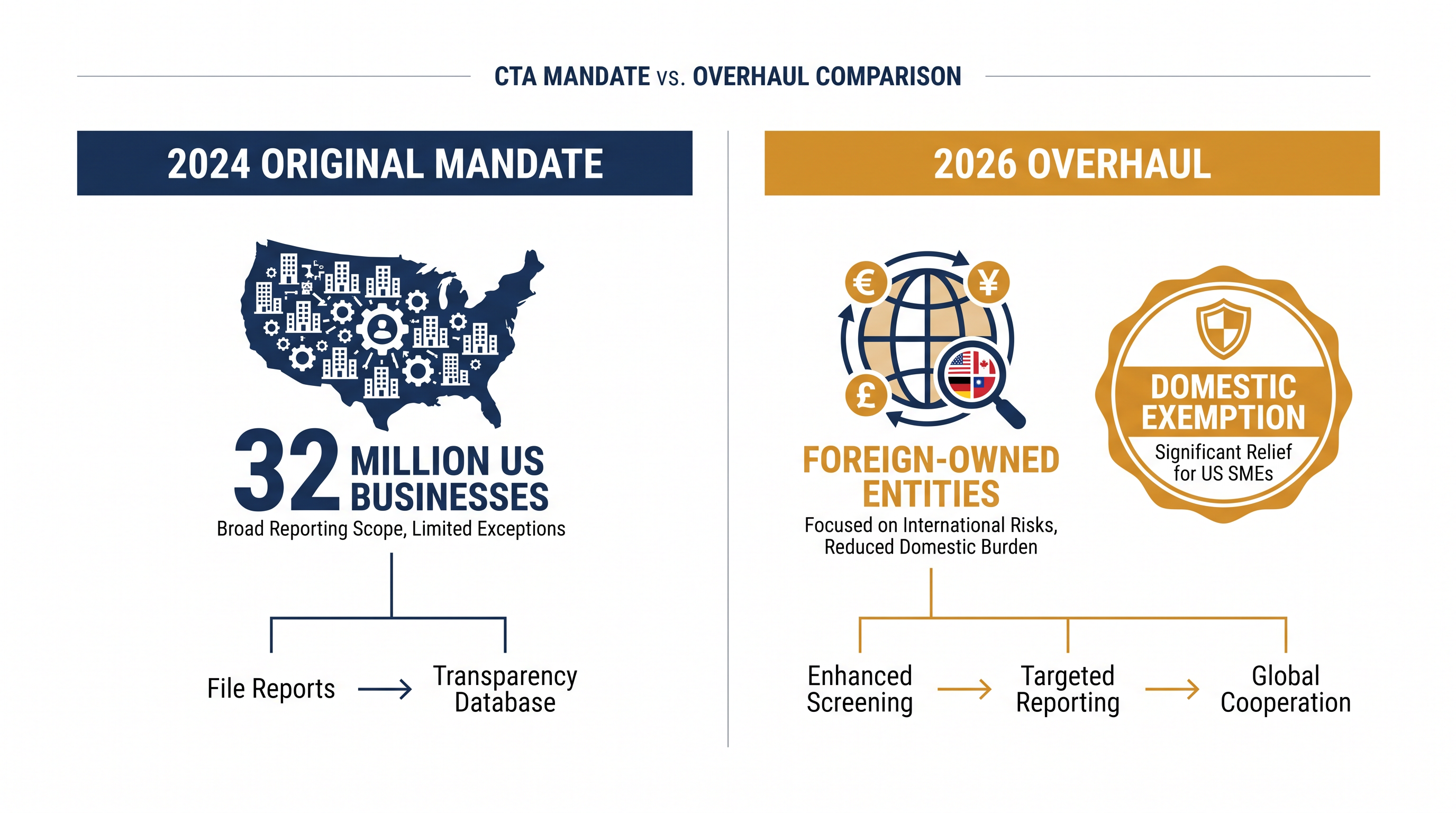 CTA MANDATE vs. OVERHAUL COMPARISON

2024 ORIGINAL MANDATE

32 MILLION US BUSINESSES

Broad Reporting Scope, Limited Exceptions

File Reports → Transparency Database

2026 OVERHAUL

€ ¥ £

FOREIGN-OWNED ENTITIES

Focused on International Risks, Reduced Domestic Burden

DOMESTIC EXEMPTION

Significant Relief for US SMEs

Enhanced Screening → Targeted Reporting → Global Cooperation