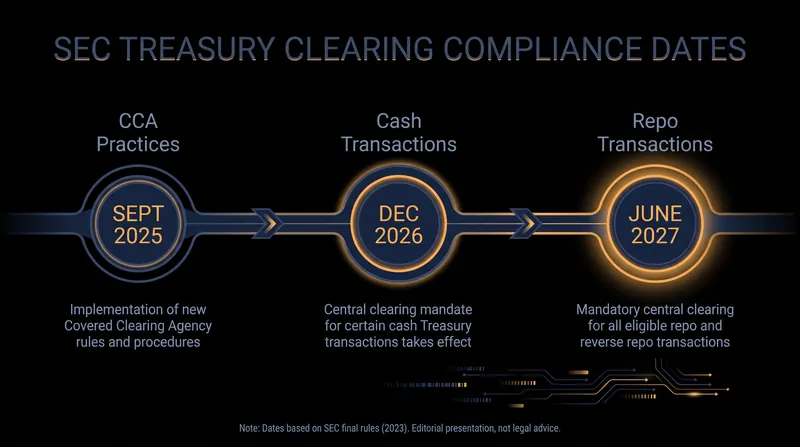 SEC TREASURY CLEARING COMPLIANCE DATES

CCA Practices

SEPT 2025

Implementation of new Covered Clearing Agency rules and procedures

Cash Transactions

DEC 2026

Central clearing mandate for certain cash Treasury transactions takes effect

Repo Transactions

JUNE 2027

Mandatory central clearing for all eligible repo and reverse repo transactions

Note: Dates based on SEC final rules (2023). Editorial presentation, not legal advice.