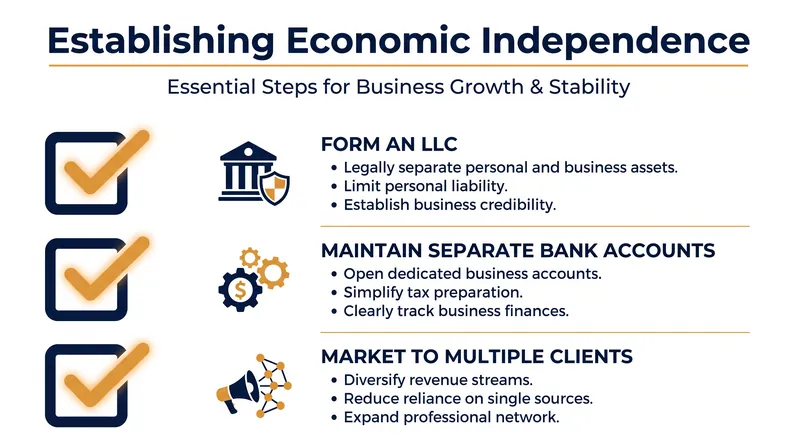 Establishing Economic Independence

Essential Steps for Business Growth & Stability

FORM AN LLC
• Legally separate personal and business assets.
• Limit personal liability.
• Establish business credibility.

MAINTAIN SEPARATE BANK ACCOUNTS
• Open dedicated business accounts.
• Simplify tax preparation.
• Clearly track business finances.

MARKET TO MULTIPLE CLIENTS
• Diversify revenue streams.
• Reduce reliance on single sources.
• Expand professional network.