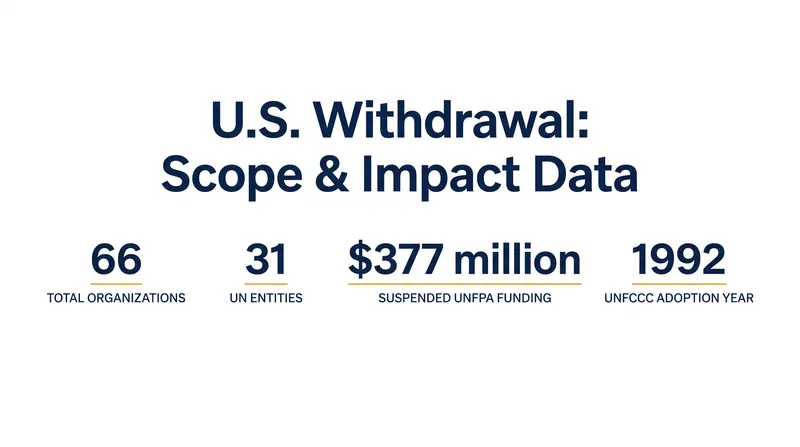 U.S. Withdrawal:
Scope & Impact Data

66
TOTAL ORGANIZATIONS

31
UN ENTITIES

$377 million
SUSPENDED UNFPA FUNDING

1992
UNFCCC ADOPTION YEAR