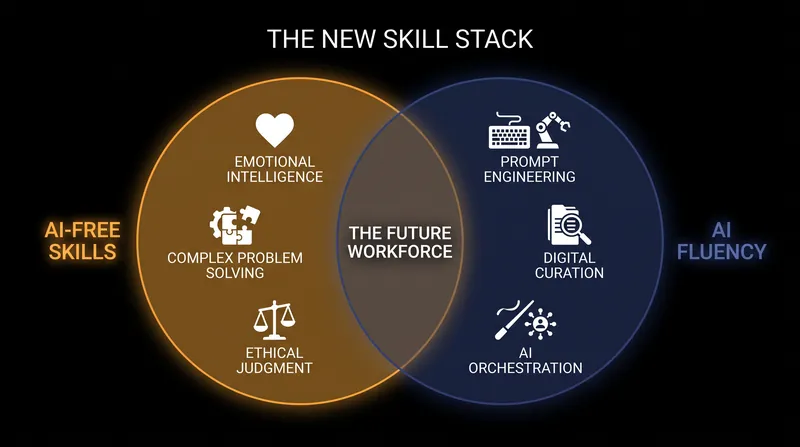 THE NEW SKILL STACK

AI-FREE SKILLS

EMOTIONAL INTELLIGENCE

COMPLEX PROBLEM SOLVING

ETHICAL JUDGMENT

THE FUTURE WORKFORCE

PROMPT ENGINEERING

DIGITAL CURATION

AI ORCHESTRATION

AI FLUENCY