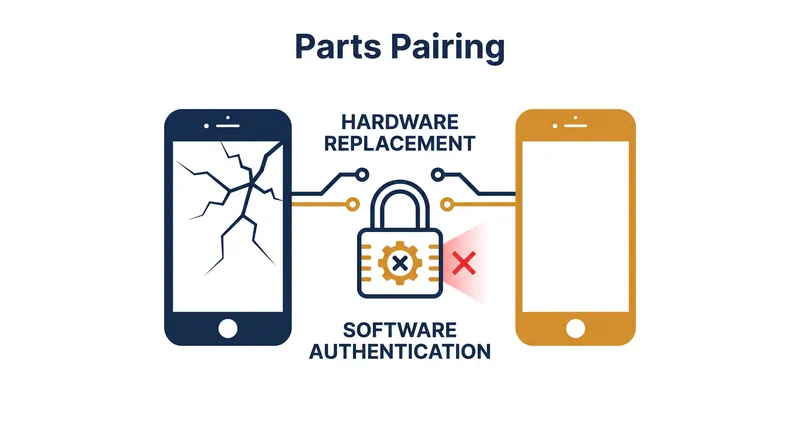 Parts Pairing

HARDWARE REPLACEMENT

SOFTWARE AUTHENTICATION