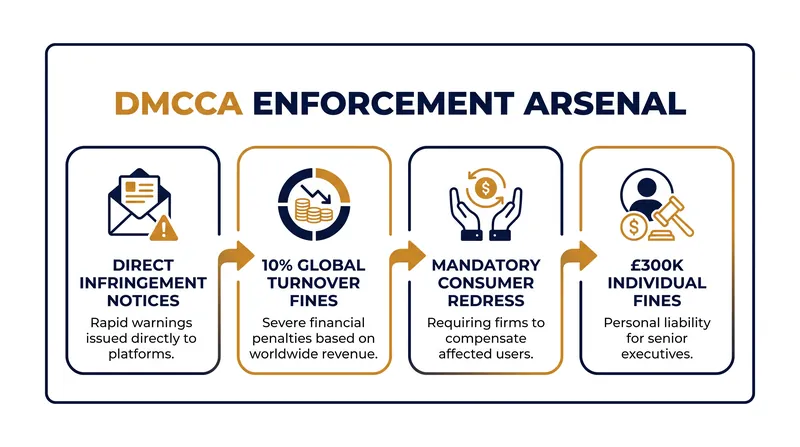 DMCCA ENFORCEMENT ARSENAL

DIRECT INFRINGEMENT NOTICES
Rapid warnings issued directly to platforms.

10% GLOBAL TURNOVER FINES
Severe financial penalties based on worldwide revenue.

MANDATORY CONSUMER REDRESS
Requiring firms to compensate affected users.

£300K INDIVIDUAL FINES
Personal liability for senior executives.