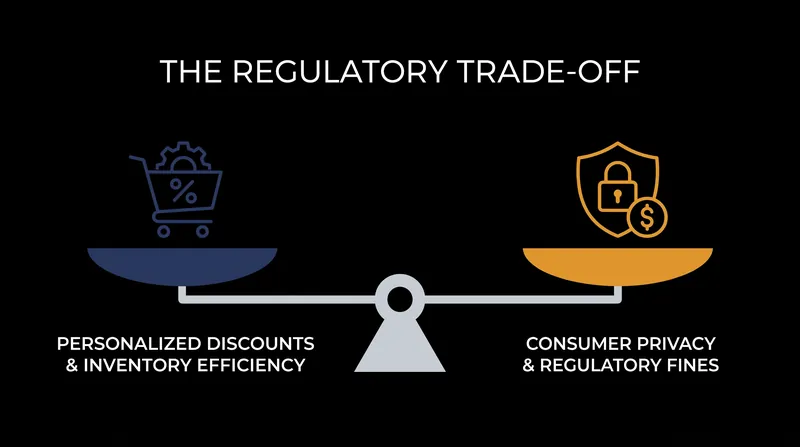 THE REGULATORY TRADE-OFF

%

$

PERSONALIZED DISCOUNTS & INVENTORY EFFICIENCY

CONSUMER PRIVACY & REGULATORY FINES