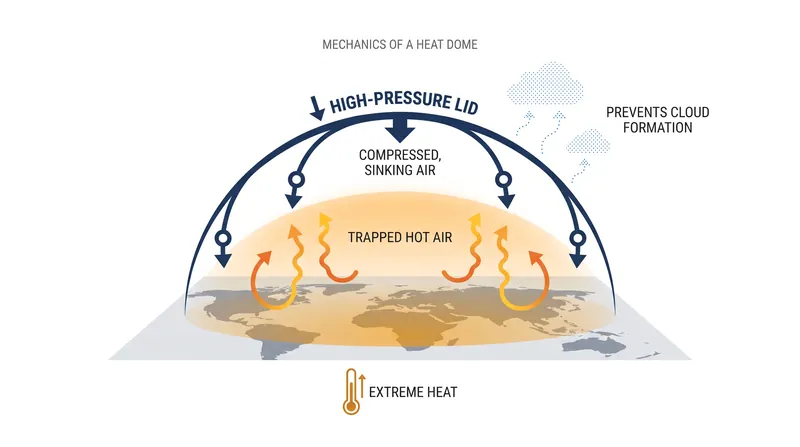 MECHANICS OF A HEAT DOME

HIGH-PRESSURE LID

PREVENTS CLOUD FORMATION

COMPRESSED, SINKING AIR

TRAPPED HOT AIR

EXTREME HEAT