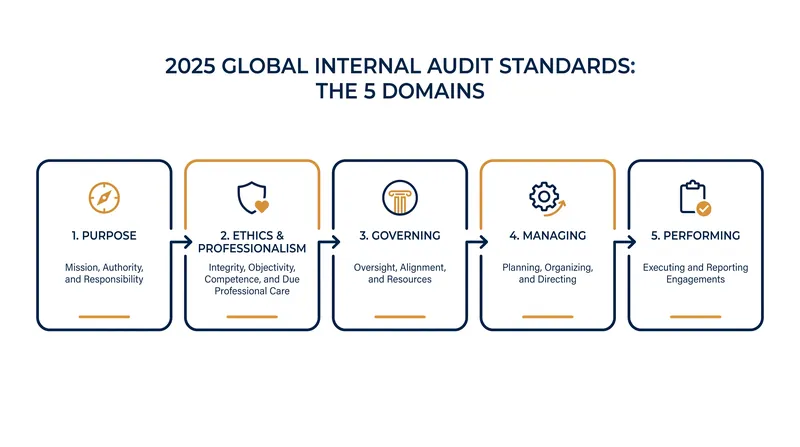 2025 GLOBAL INTERNAL AUDIT STANDARDS: THE 5 DOMAINS

1. PURPOSE

Mission, Authority, and Responsibility

2. ETHICS & PROFESSIONALISM

Integrity, Objectivity, Competence, and Due Professional Care

3. GOVERNING

Oversight, Alignment, and Resources

4. MANAGING

Planning, Organizing, and Directing

5. PERFORMING

Executing and Reporting Engagements