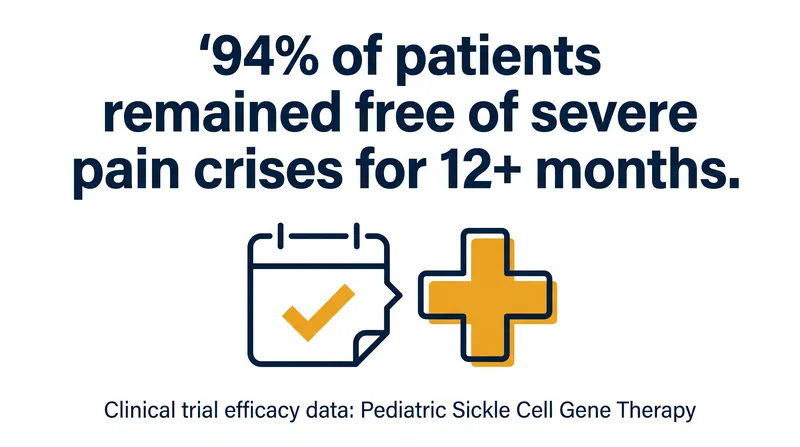 ‘94% of patients remained free of severe pain crises for 12+ months.

Clinical trial efficacy data: Pediatric Sickle Cell Gene Therapy