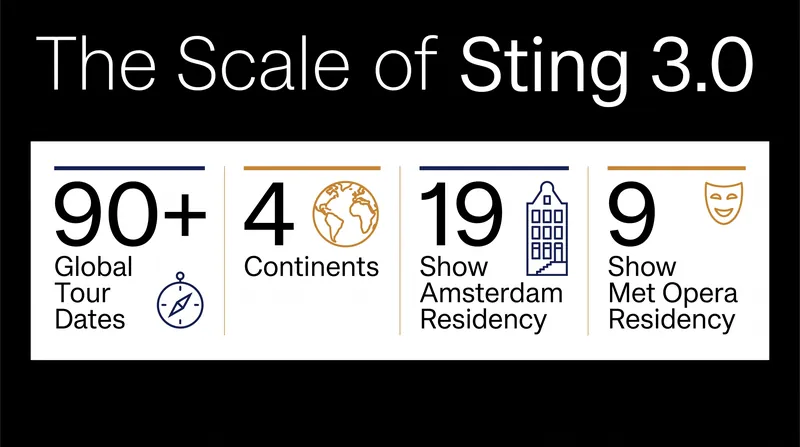 The Scale of Sting 3.0

90+
Global
Tour
Dates

4
Continents

19
Show
Amsterdam
Residency

9
Show
Met Opera
Residency