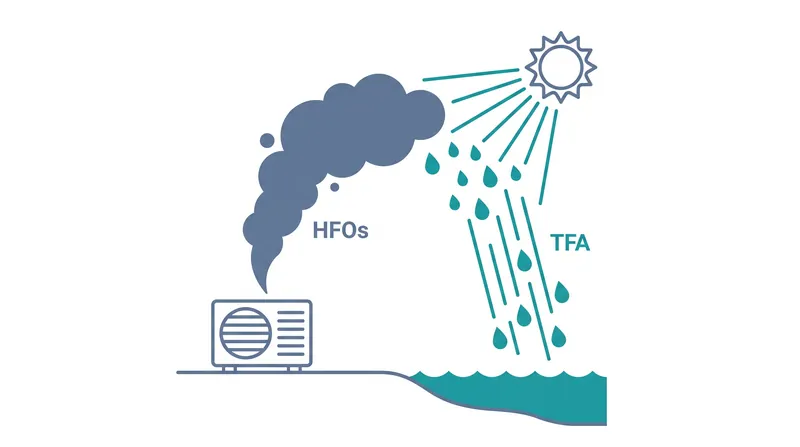 HFOs

TFA