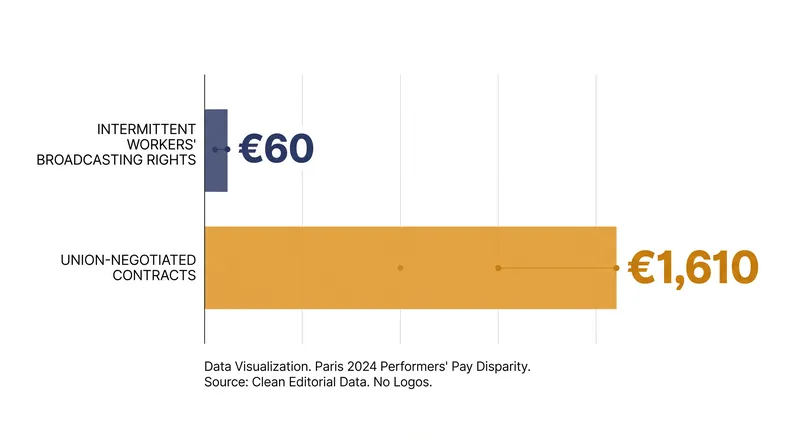 INTERMITTENT WORKERS' BROADCASTING RIGHTS

€60

UNION-NEGOTIATED CONTRACTS

€1,610

Data Visualization. Paris 2024 Performers' Pay Disparity.
Source: Clean Editorial Data. No Logos.