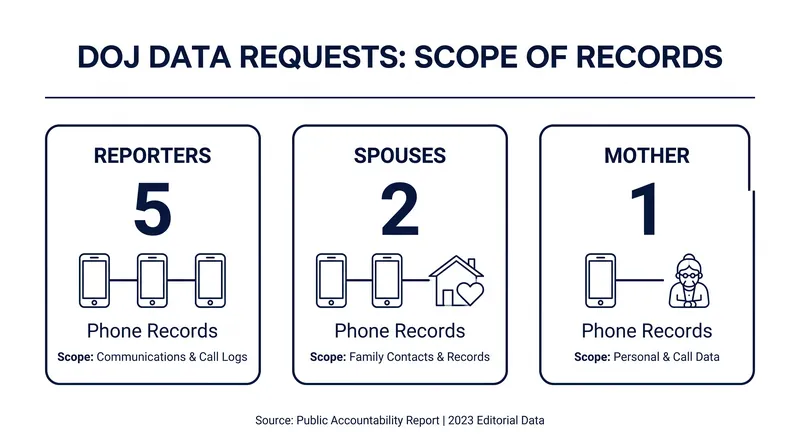 DOJ DATA REQUESTS: SCOPE OF RECORDS

REPORTERS
5
Phone Records
Scope: Communications & Call Logs

SPOUSES
2
Phone Records
Scope: Family Contacts & Records

MOTHER
1
Phone Records
Scope: Personal & Call Data

Source: Public Accountability Report | 2023 Editorial Data